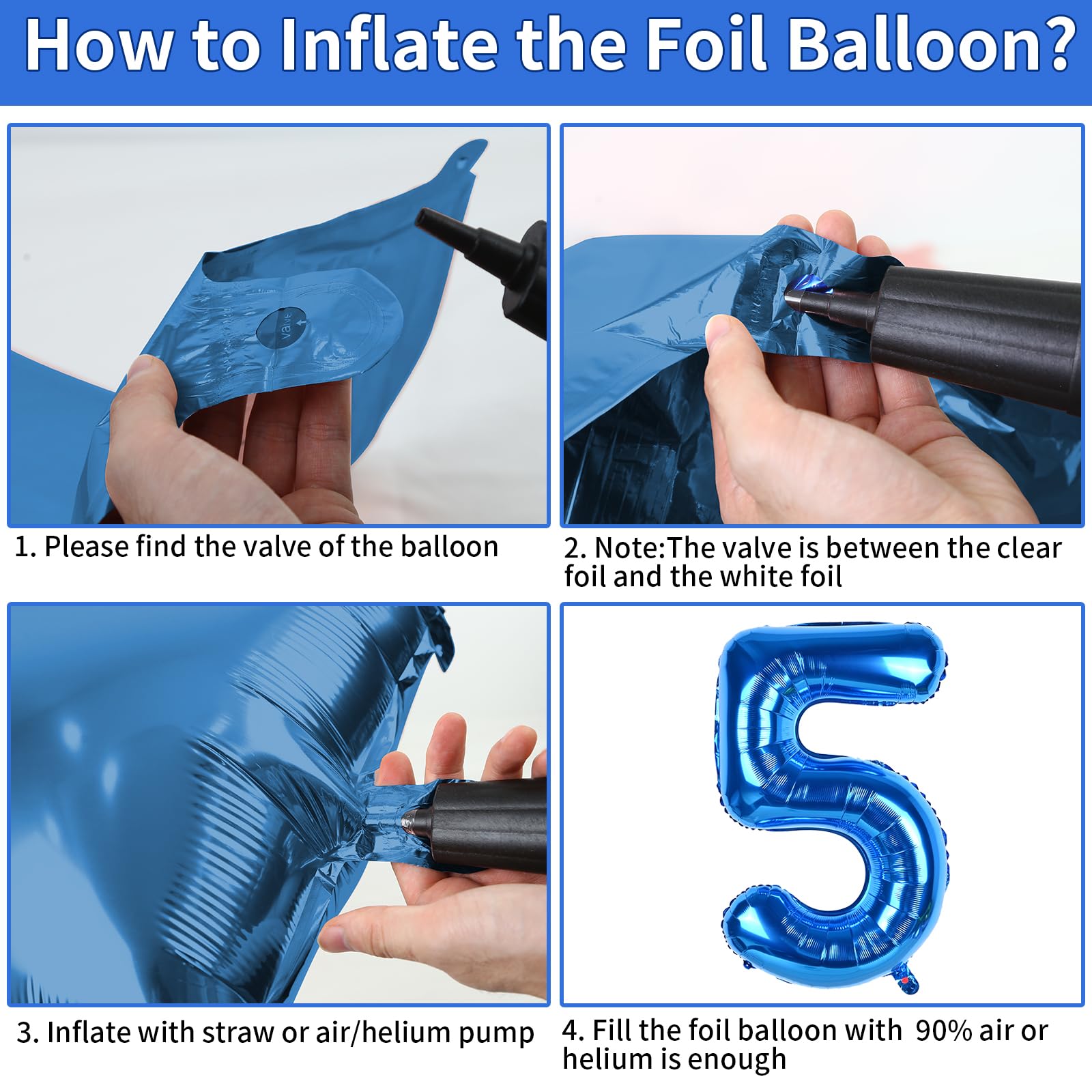 How to Inflate the Foil Balloon?

valve

1. Please find the valve of the balloon

2. Note:The valve is between the clear foil and the white foil

3. Inflate with straw or air/helium pump

4. Fill the foil balloon with 90% air or helium is enough