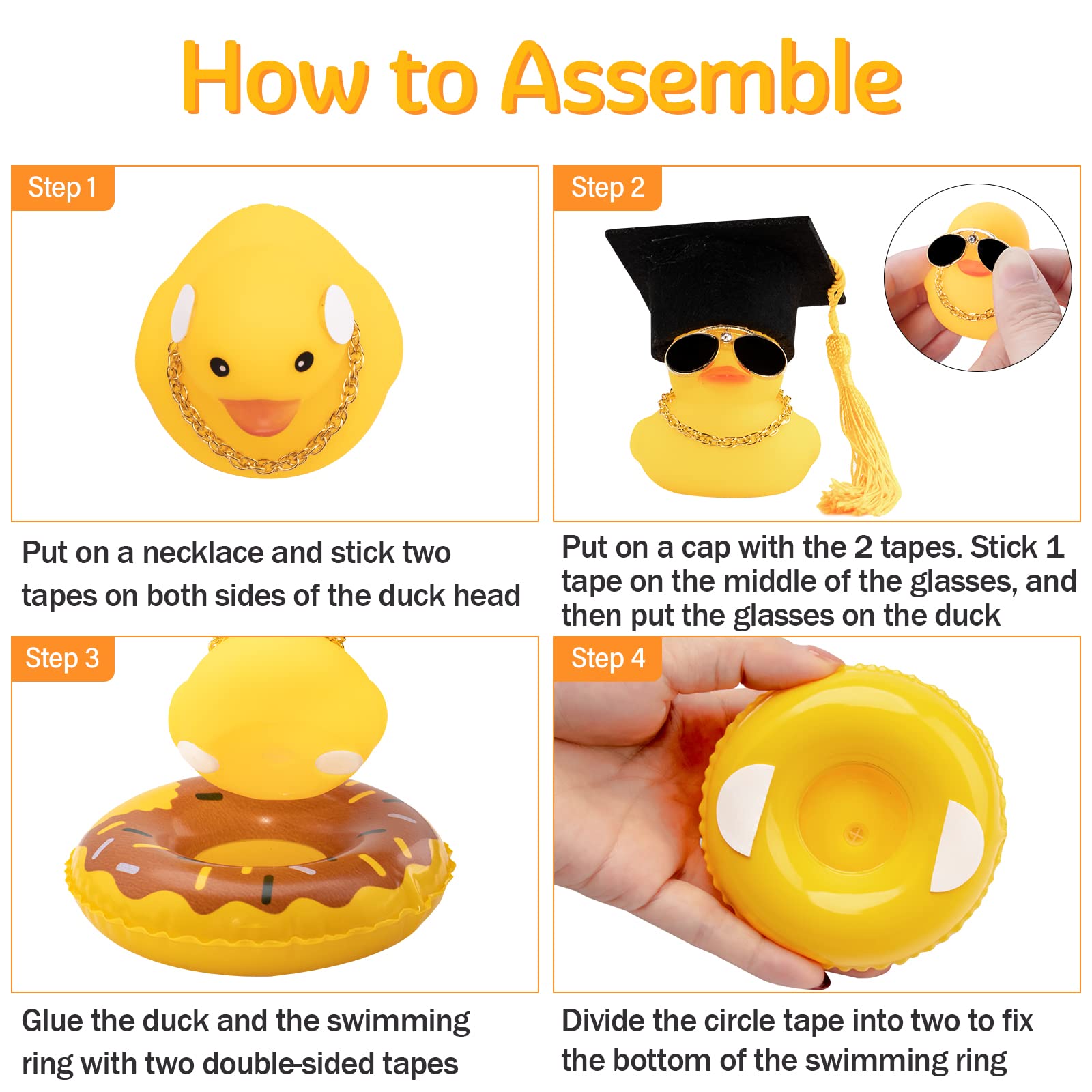 How to Assemble

Step 1

Put on a necklace and stick two tapes on both sides of the duck head

Step 2

Put on a cap with the 2 tapes. Stick 1 tape on the middle of the glasses, and then put the glasses on the duck

Step 3

Glue the duck and the swimming ring with two double-sided tapes

Step 4

Divide the circle tape into two to fix the bottom of the swimming ring