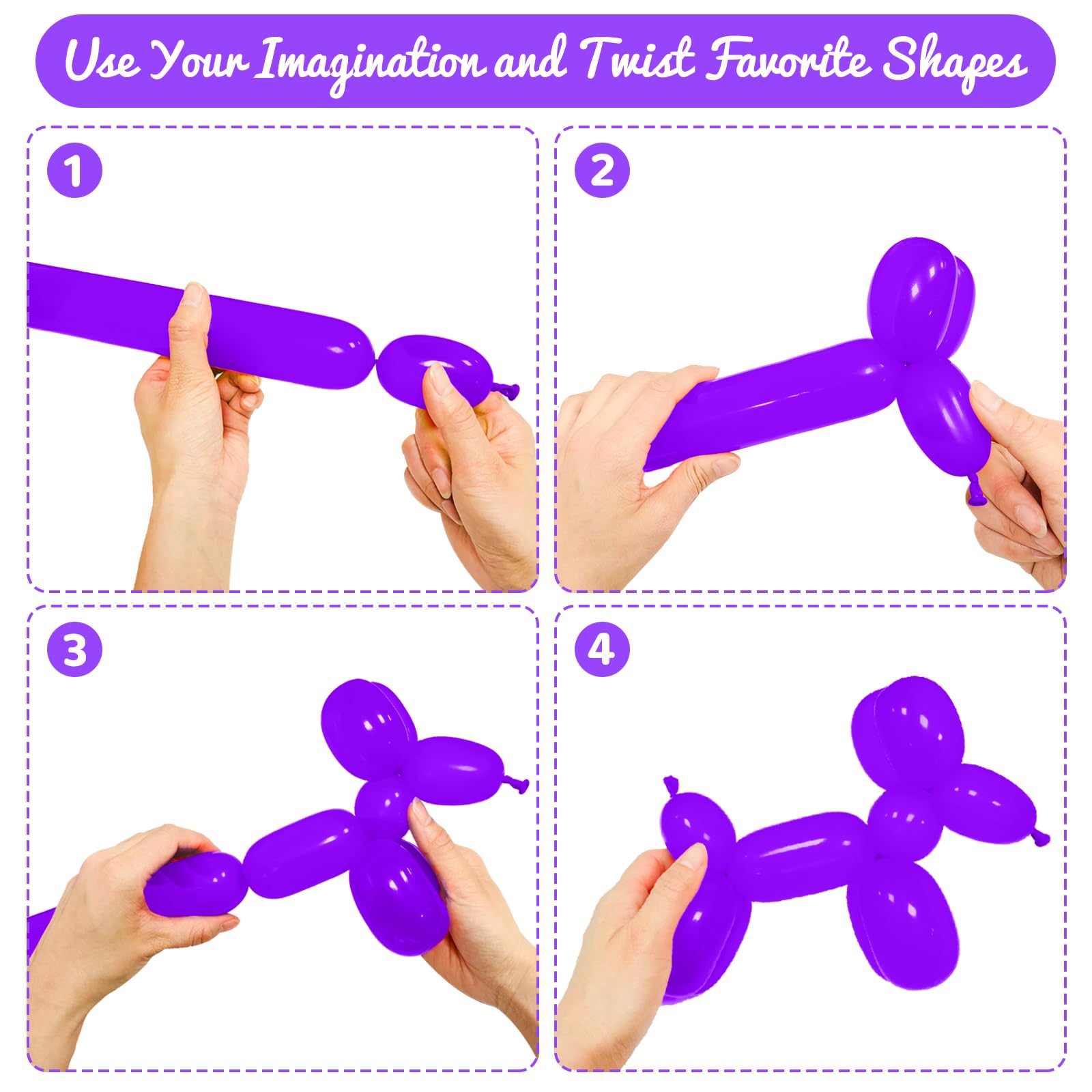 Use Your Imagination and Twist Favorite Shapes

1

2

3

4