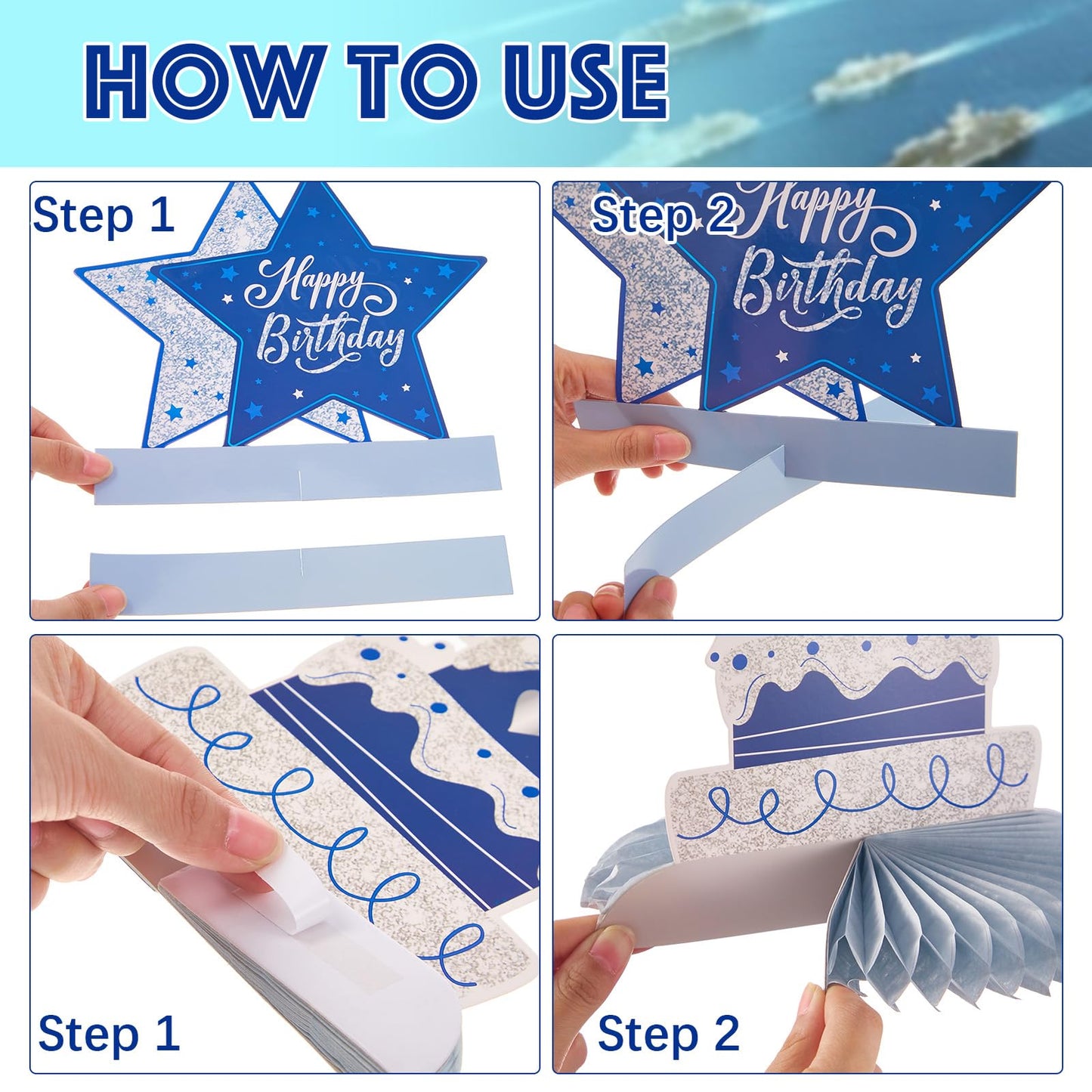 HOW TO USE

Step 1

Happy Birthday

Step 2

Happy Birthday

Step 1

Step 2