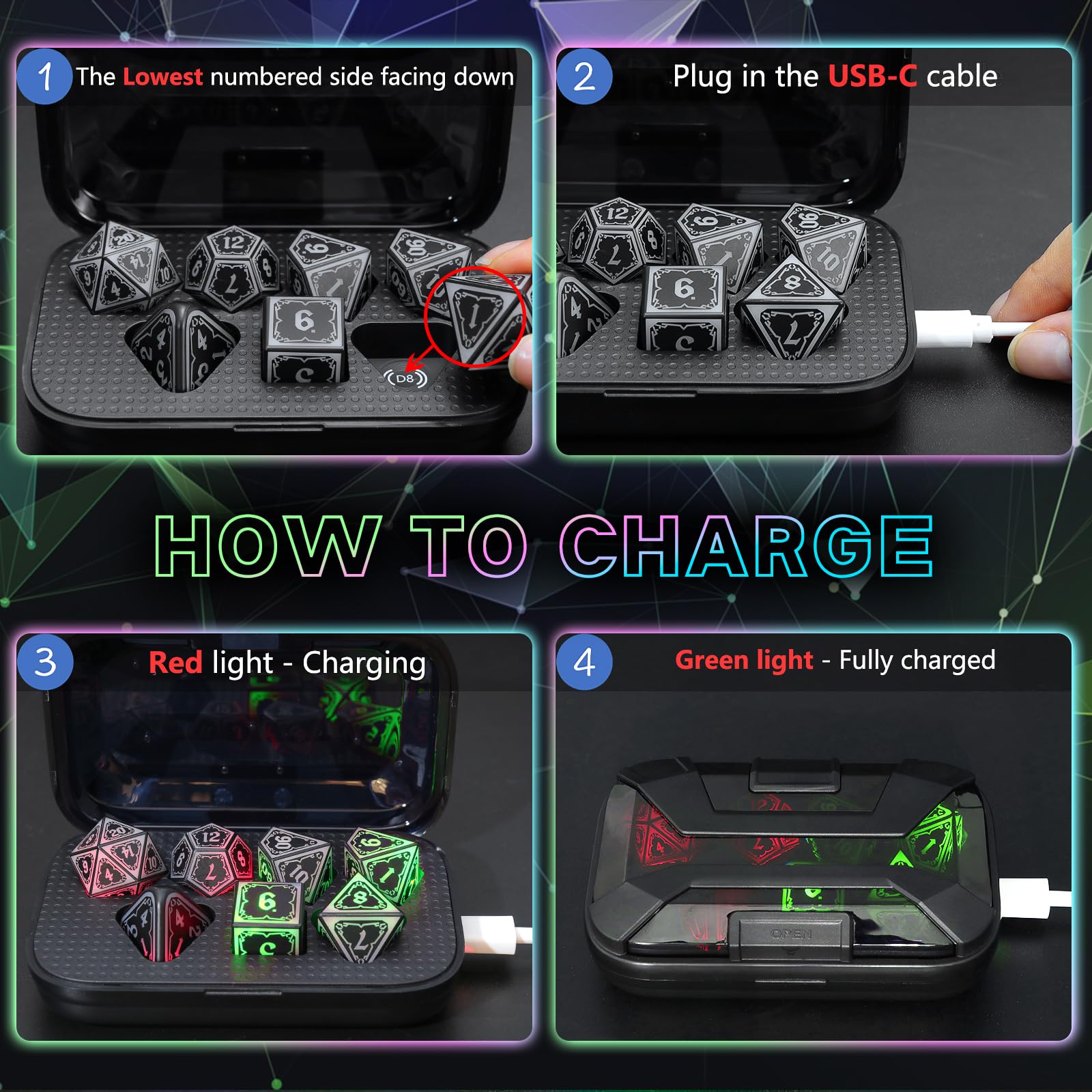 1 The Lowest numbered side facing down

D8

2 Plug in the USB-C cable

HOW TO CHARGE

3 Red light - Charging

4 Green light - Fully charged

OPEN