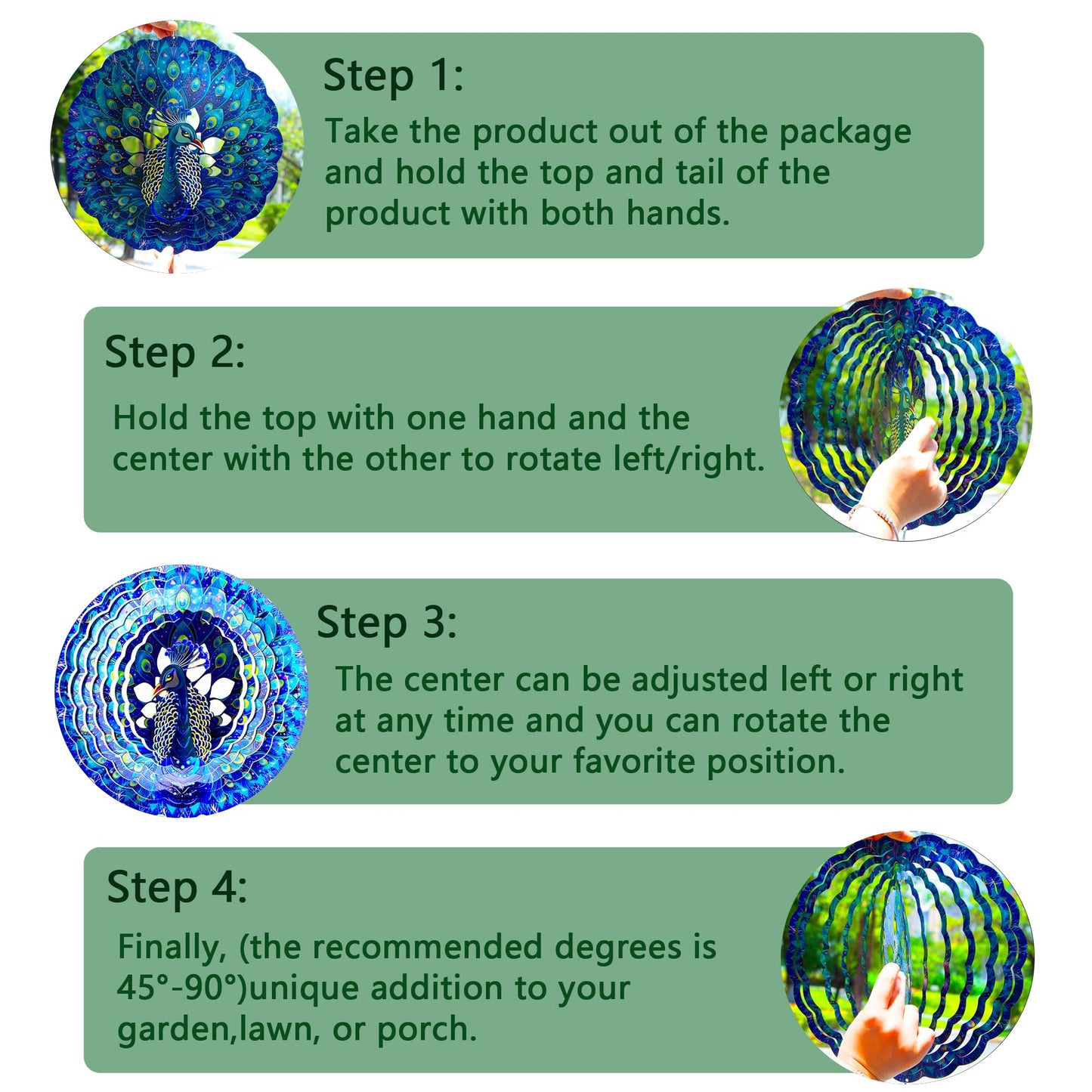 Step 1:
Take the product out of the package and hold the top and tail of the product with both hands.

Step 2:
Hold the top with one hand and the center with the other to rotate left/right.

Step 3:
The center can be adjusted left or right at any time and you can rotate the center to your favorite position.

Step 4:
Finally, (the recommended degrees is 45°-90°)unique addition to your garden,lawn, or porch.