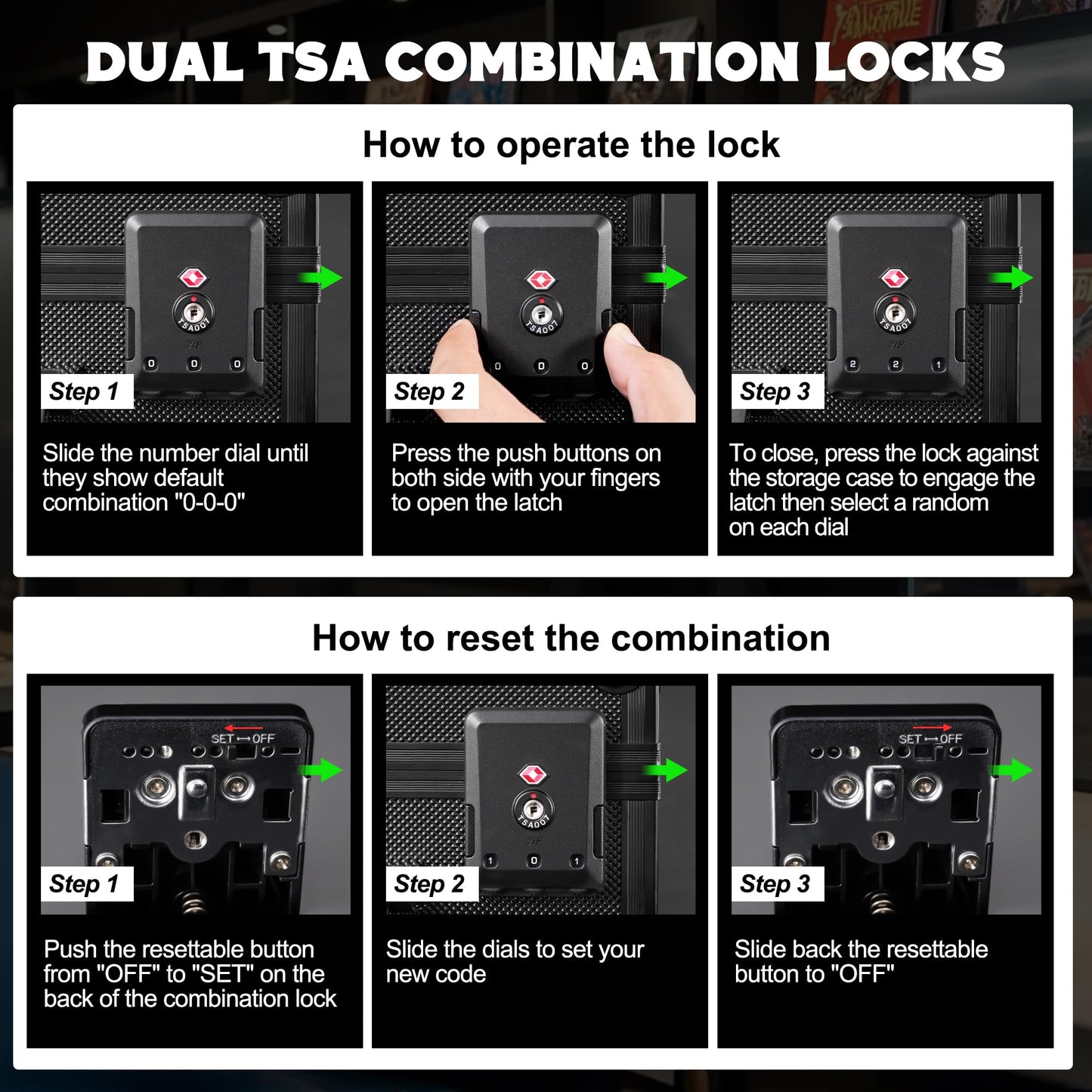 DUAL TSA COMBINATION LOCKS

How to operate the lock

TSA007

0 0 0

Step 1

Slide the number dial until they show default combination "0-0-0"

TSA007

0 0 0

Step 2

Press the push buttons on both side with your fingers to open the latch

TSA007

2 2 1

Step 3

To close, press the lock against the storage case to engage the latch then select a random on each dial

How to reset the combination

SET ⟷ OFF

Step 1

Push the resettable button from "OFF" to "SET" on the back of the combination lock

TSA007

1 0 1

Step 2

Slide the dials to set your new code

SET ⟷ OFF

Step 3

Slide back the resettable button to "OFF"