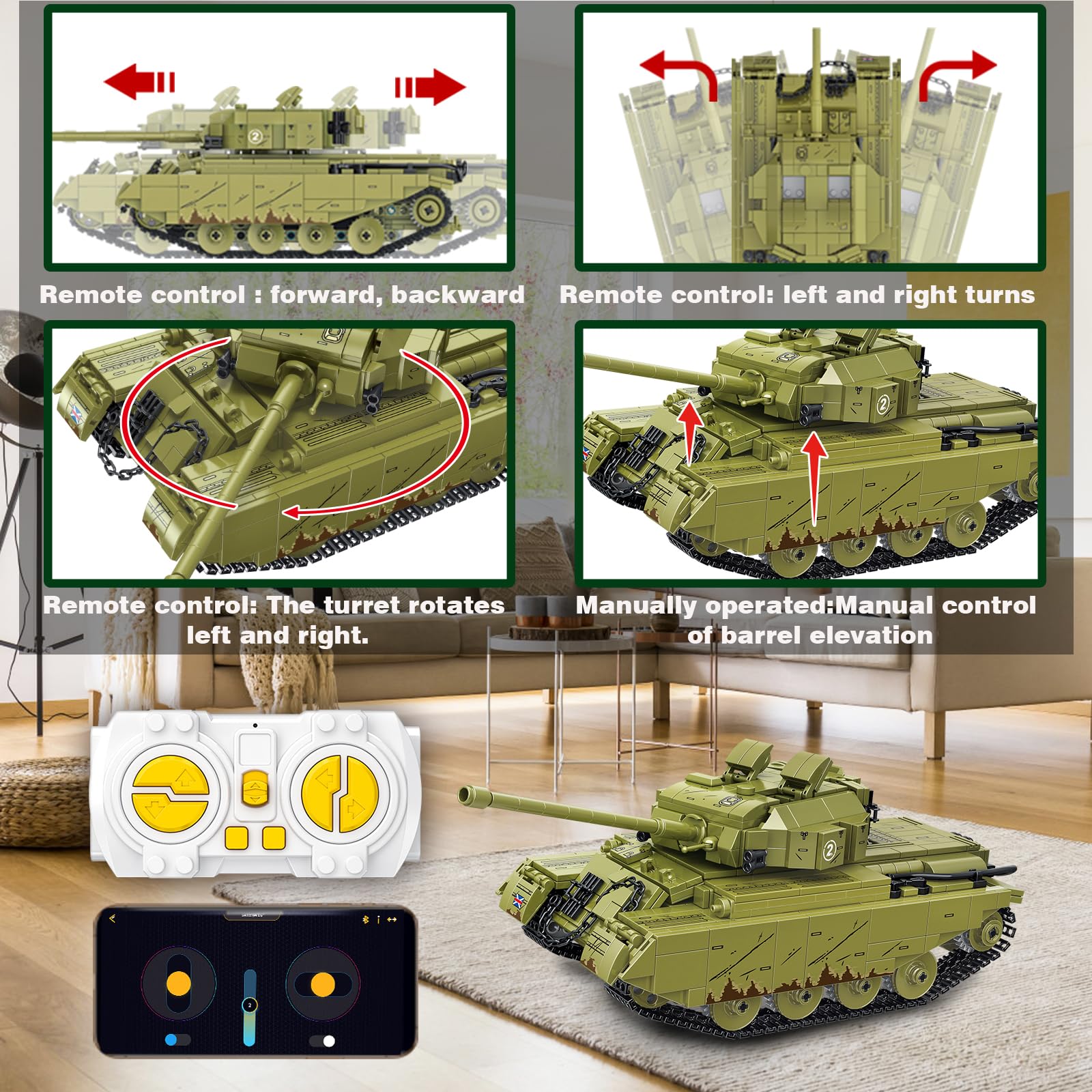 Remote control : forward, backward

Remote control: left and right turns

Remote control: The turret rotates left and right.

Manually operated:Manual control of barrel elevation