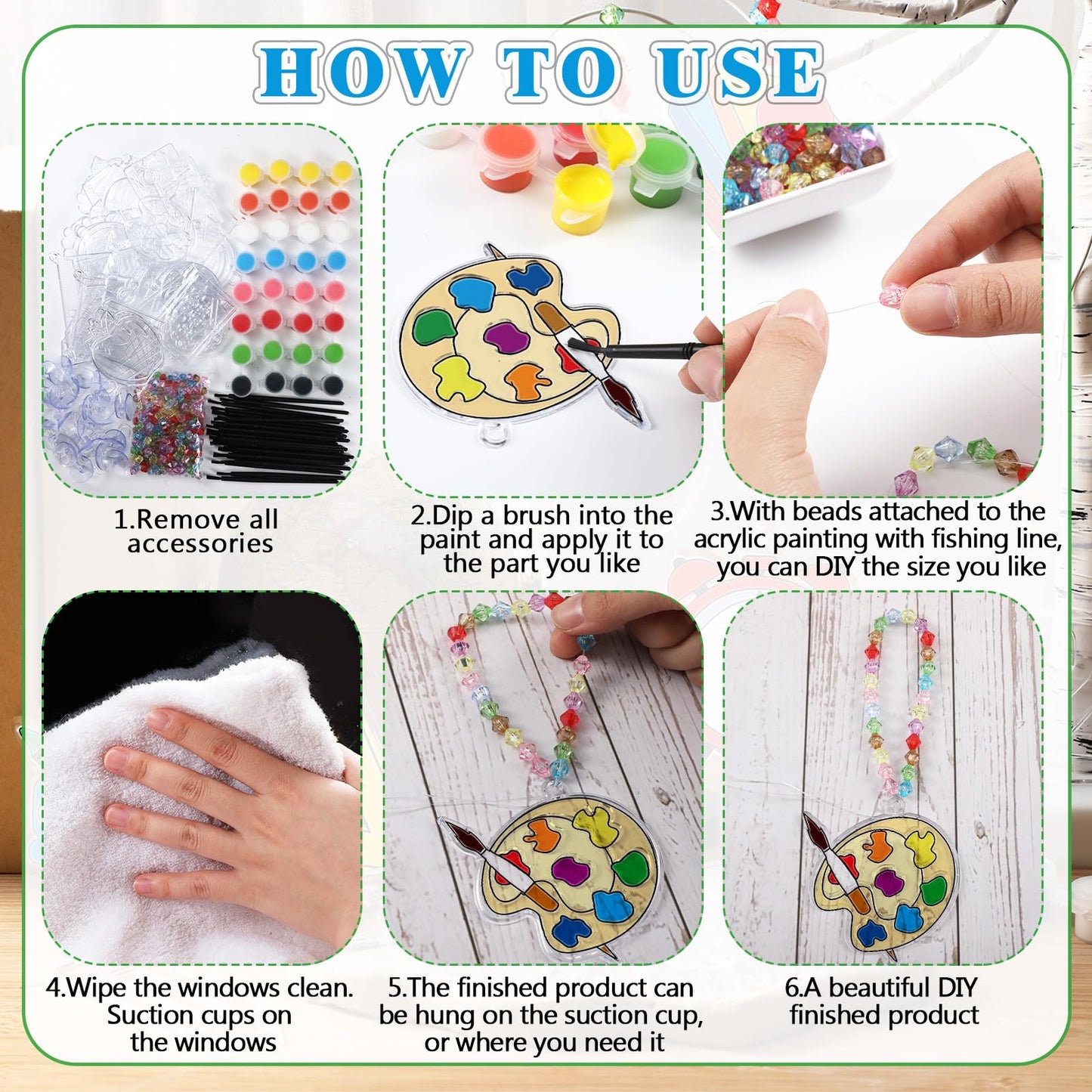 HOW TO USE

1.Remove all accessories

2.Dip a brush into the paint and apply it to the part you like

3.With beads attached to the acrylic painting with fishing line, you can DIY the size you like

4.Wipe the windows clean. Suction cups on the windows

5.The finished product can be hung on the suction cup, or where you need it

6.A beautiful DIY finished product