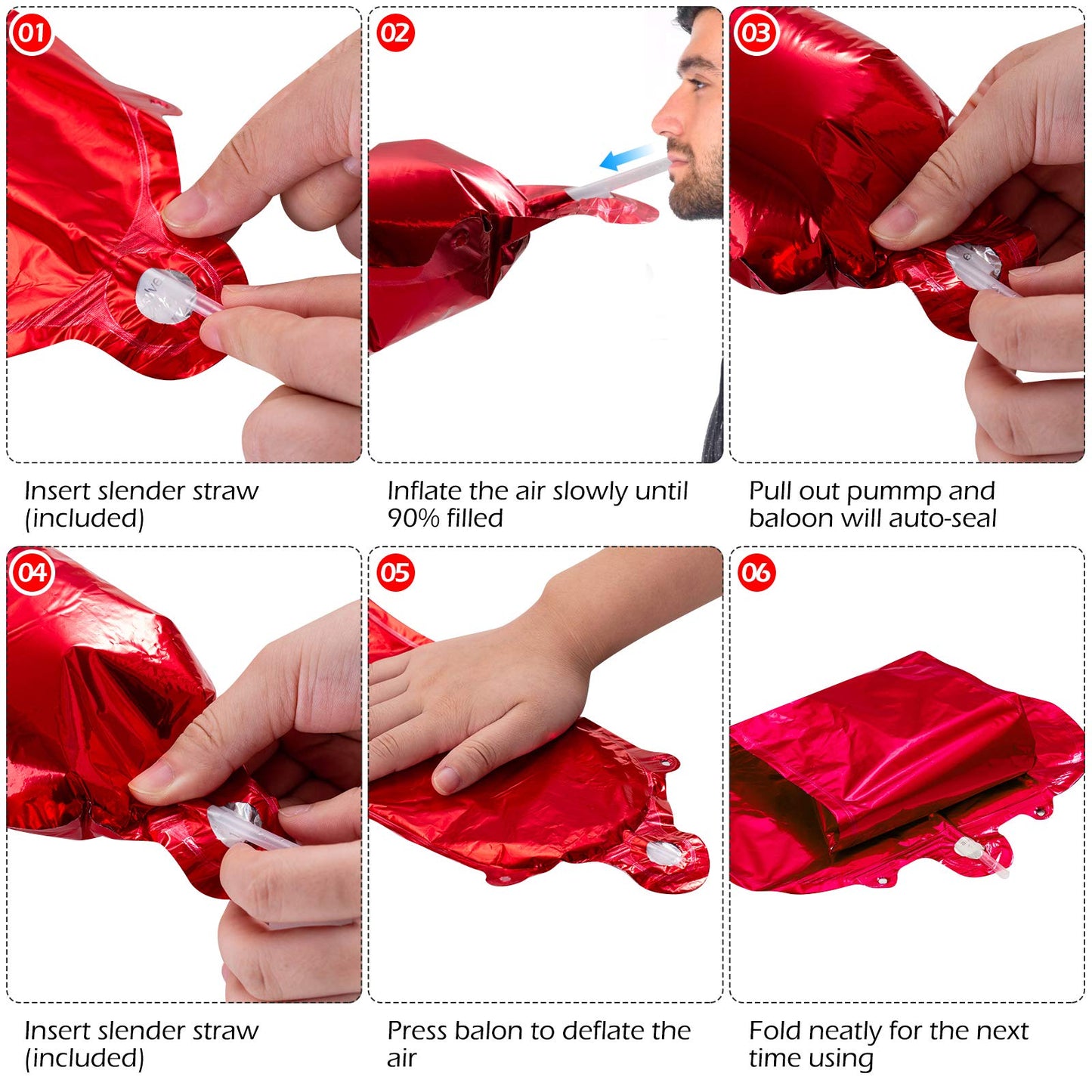 01

Insert slender straw (included)

02

Inflate the air slowly until 90% filled

03

Pull out pummp and baloon will auto-seal

04

Insert slender straw (included)

05

Press balon to deflate the air

06

Fold neatly for the next time using