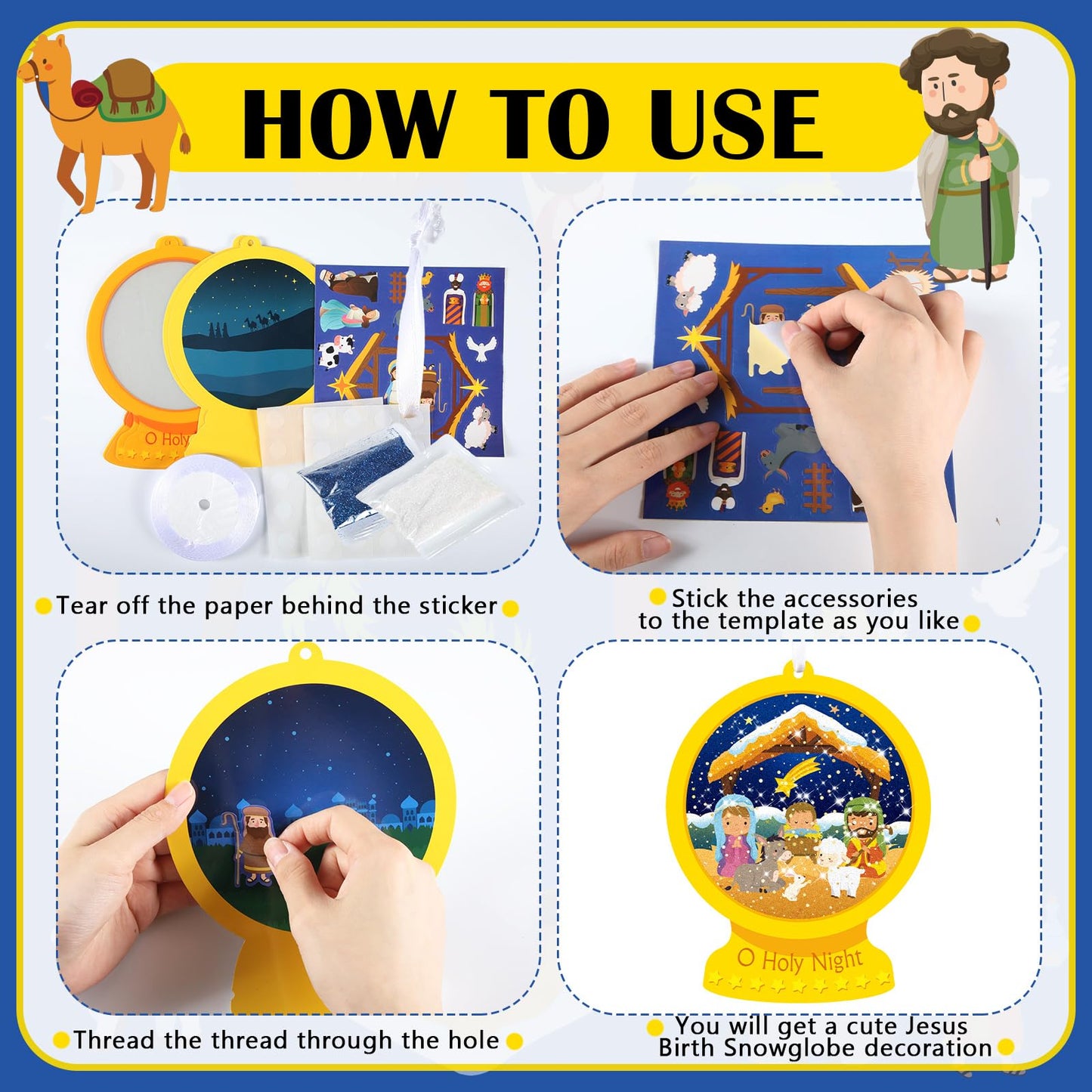 HOW TO USE

O Holy

Tear off the paper behind the sticker

Stick the accessories to the template as you like

Thread the thread through the hole

O Holy Night

You will get a cute Jesus Birth Snowglobe decoration