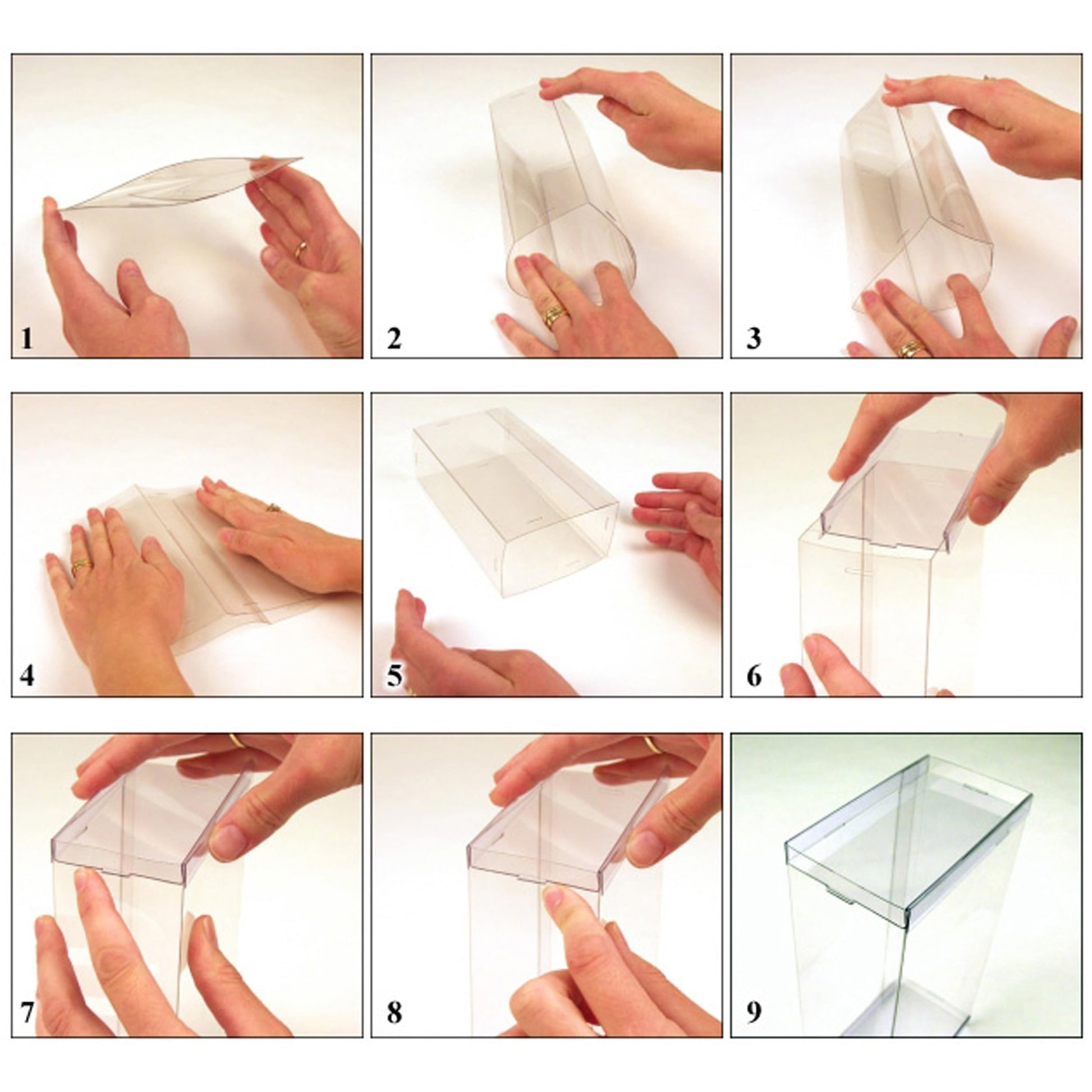 1

2

3

4

5

6

7

8

9