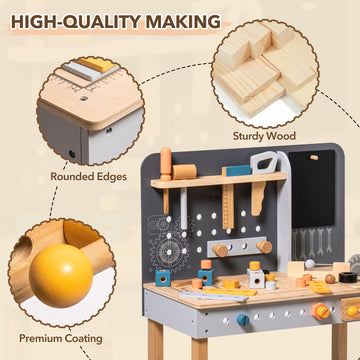 HIGH-QUALITY MAKING

Sturdy Wood

Rounded Edges

Premium Coating