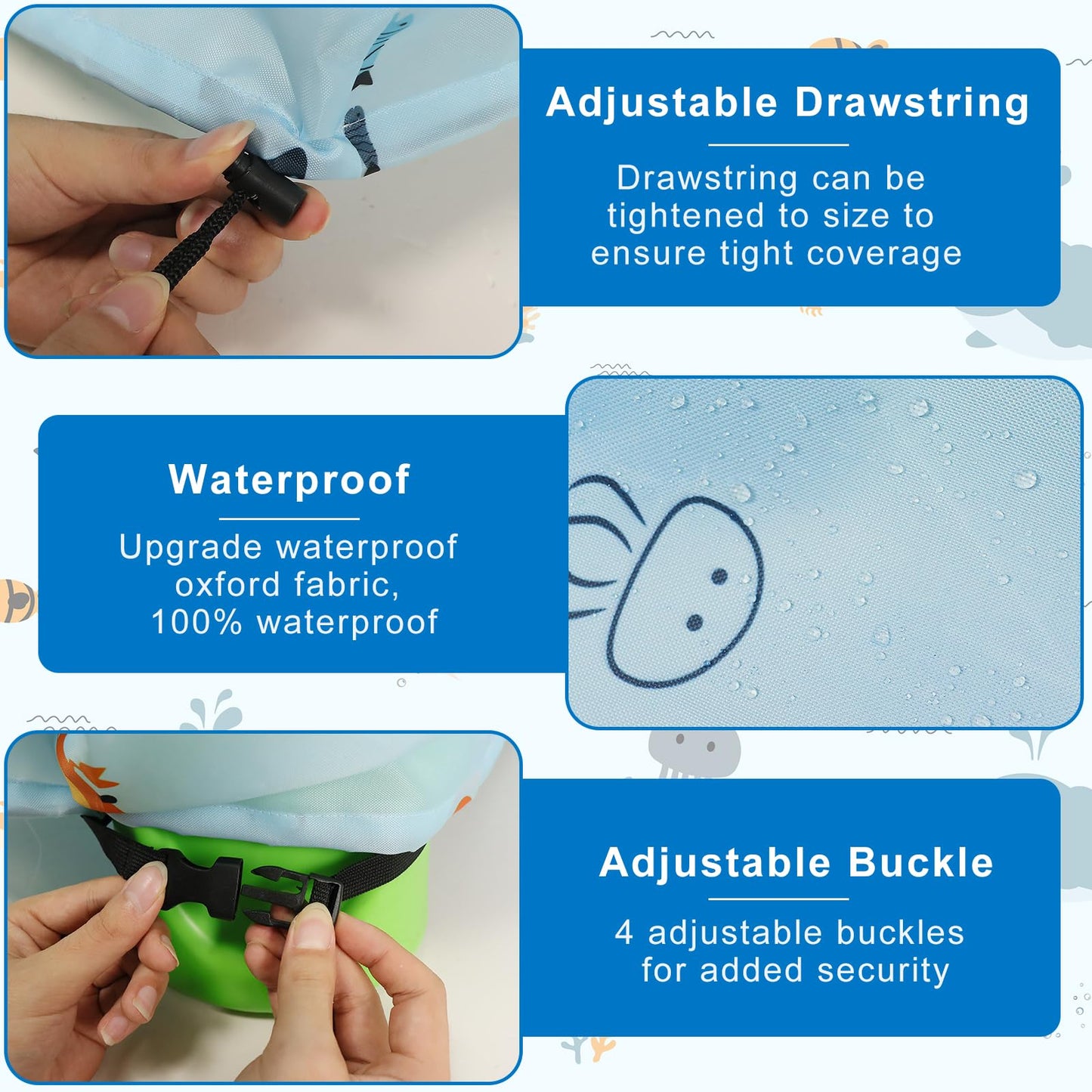 Adjustable Drawstring

Drawstring can be tightened to size to ensure tight coverage

Waterproof

Upgrade waterproof oxford fabric, 100% waterproof

Adjustable Buckle

4 adjustable buckles for added security