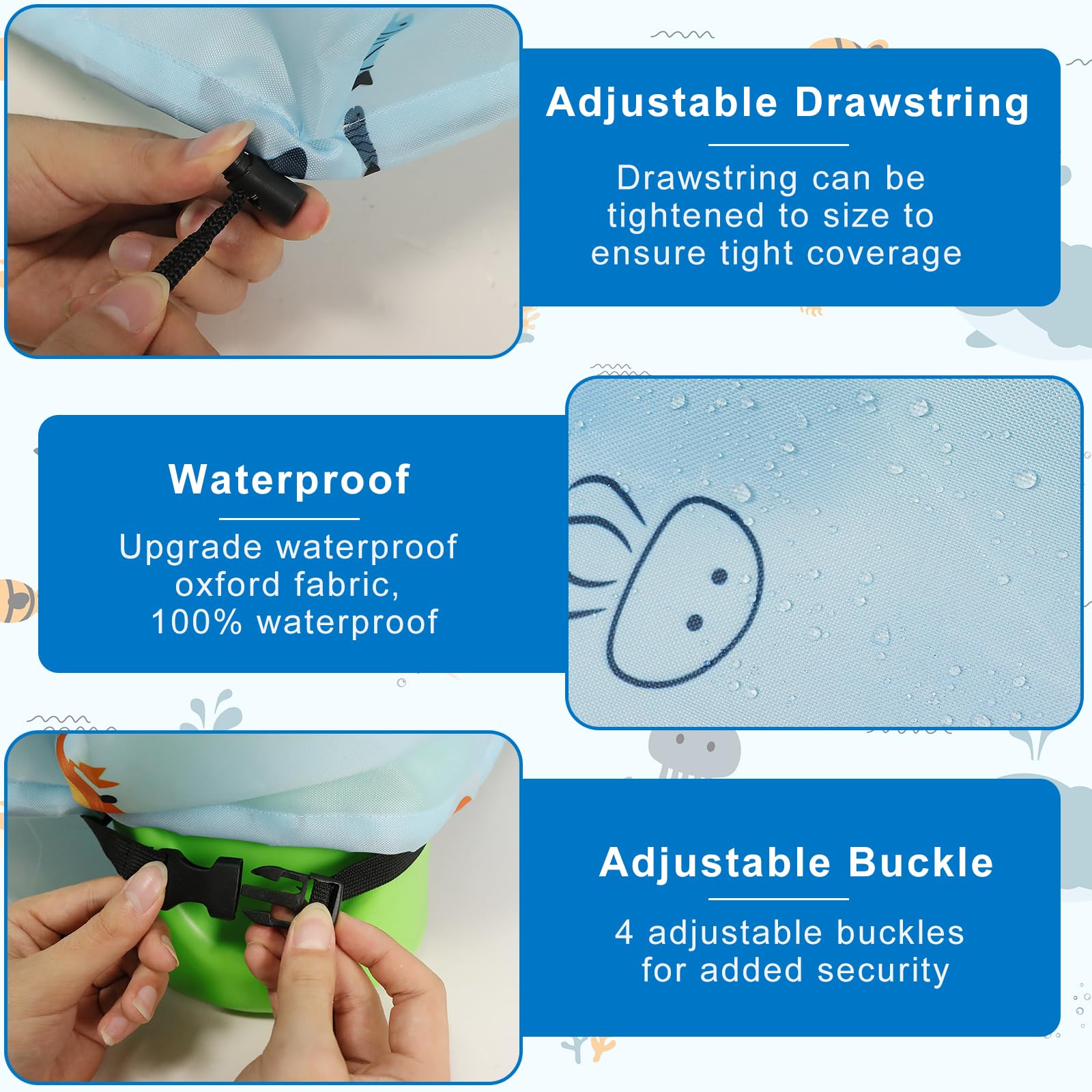 Adjustable Drawstring

Drawstring can be tightened to size to ensure tight coverage

Waterproof

Upgrade waterproof oxford fabric, 100% waterproof

Adjustable Buckle

4 adjustable buckles for added security