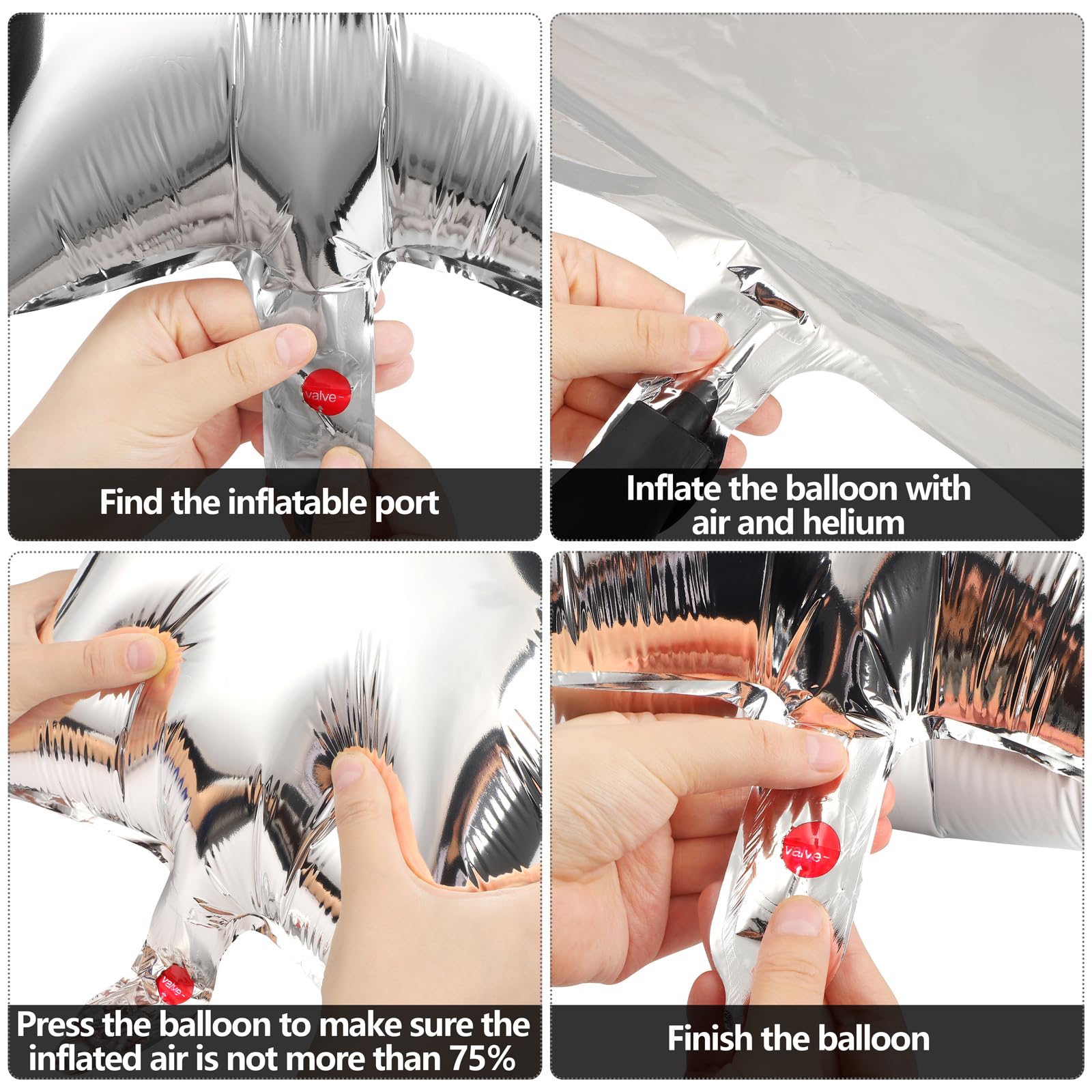 valve

Find the inflatable port

Inflate the balloon with air and helium

valve

Press the balloon to make sure the inflated air is not more than 75%

valve

Finish the balloon