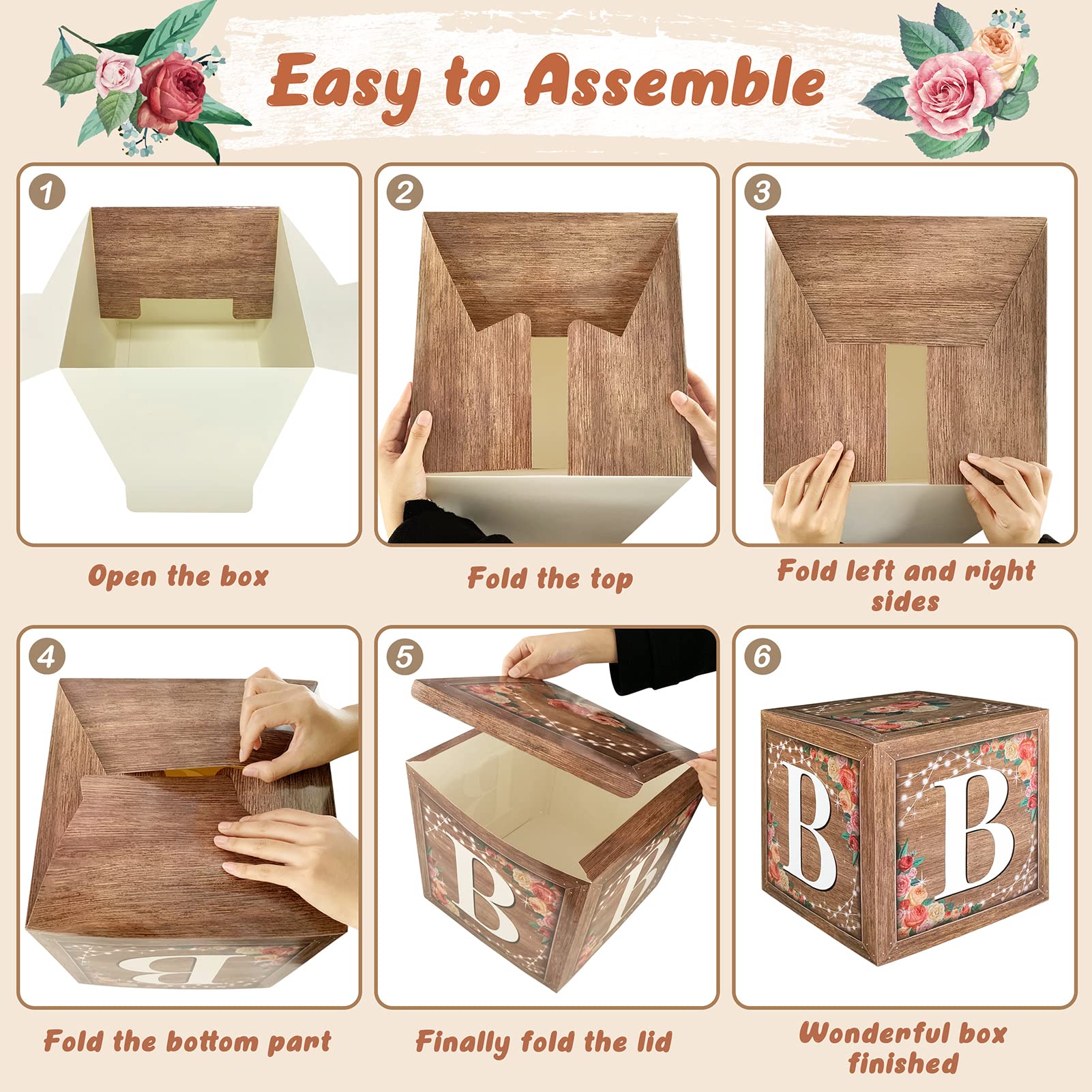 Easy to Assemble

1

Open the box

2

Fold the top

3

Fold left and right sides

4

B

Fold the bottom part

5

B

B

Finally fold the lid

6

B

B

Wonderful box finished