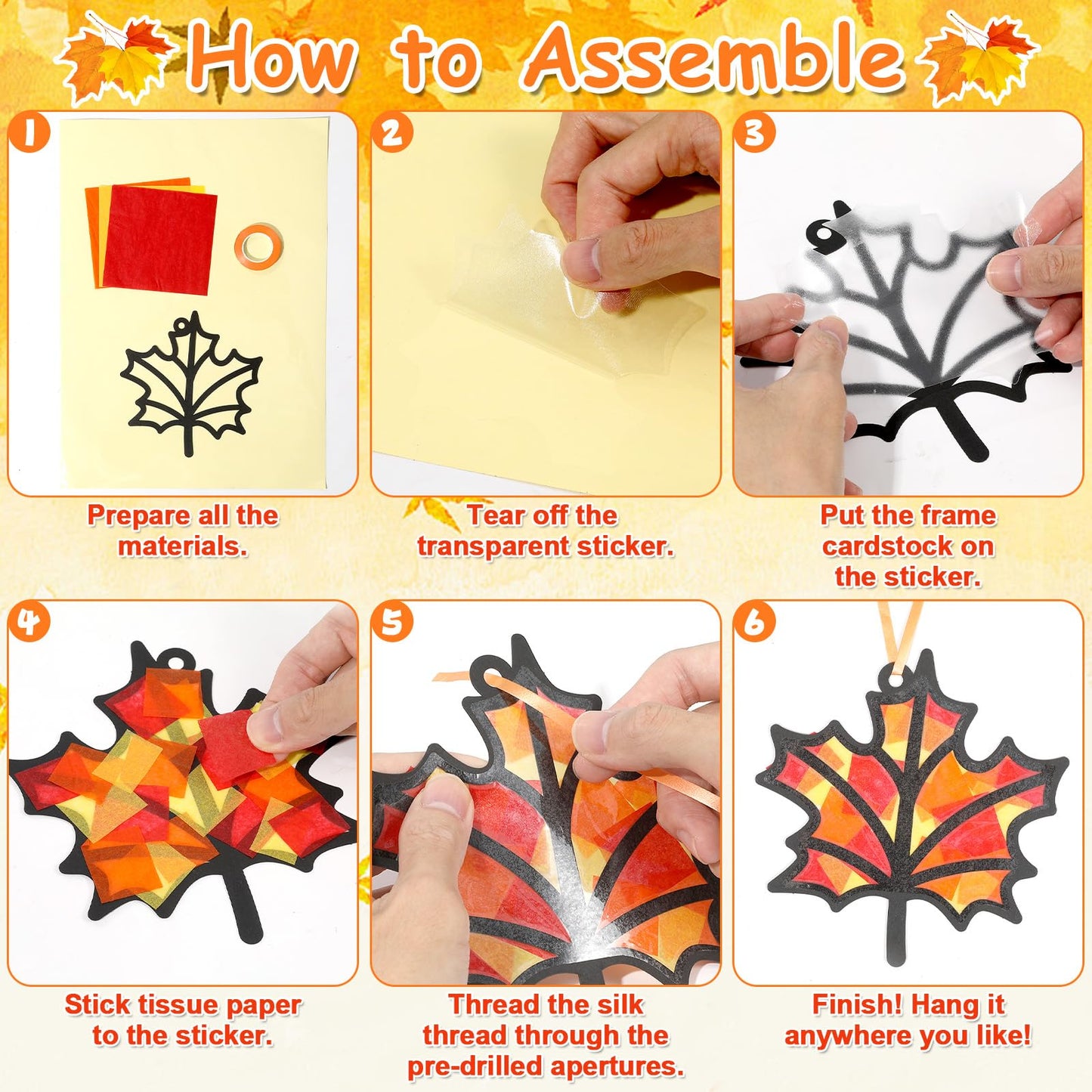 How to Assemble

1
Prepare all the materials.

2
Tear off the transparent sticker.

3
Put the frame cardstock on the sticker.

4
Stick tissue paper to the sticker.

5
Thread the silk thread through the pre-drilled apertures.

6
Finish! Hang it anywhere you like!