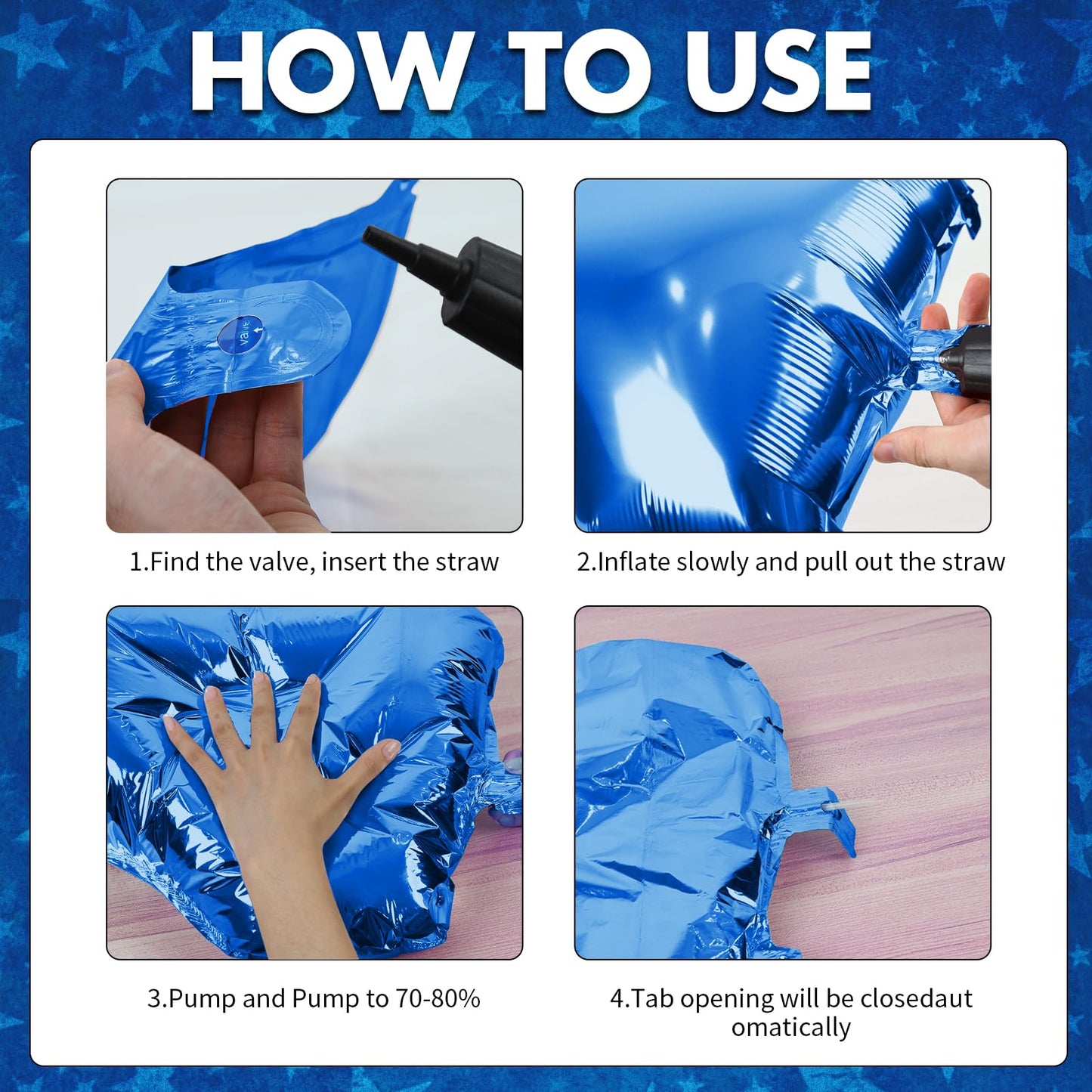 HOW TO USE

valve

1.Find the valve, insert the straw

2.Inflate slowly and pull out the straw

3.Pump and Pump to 70-80%

4.Tab opening will be closedaut omatically