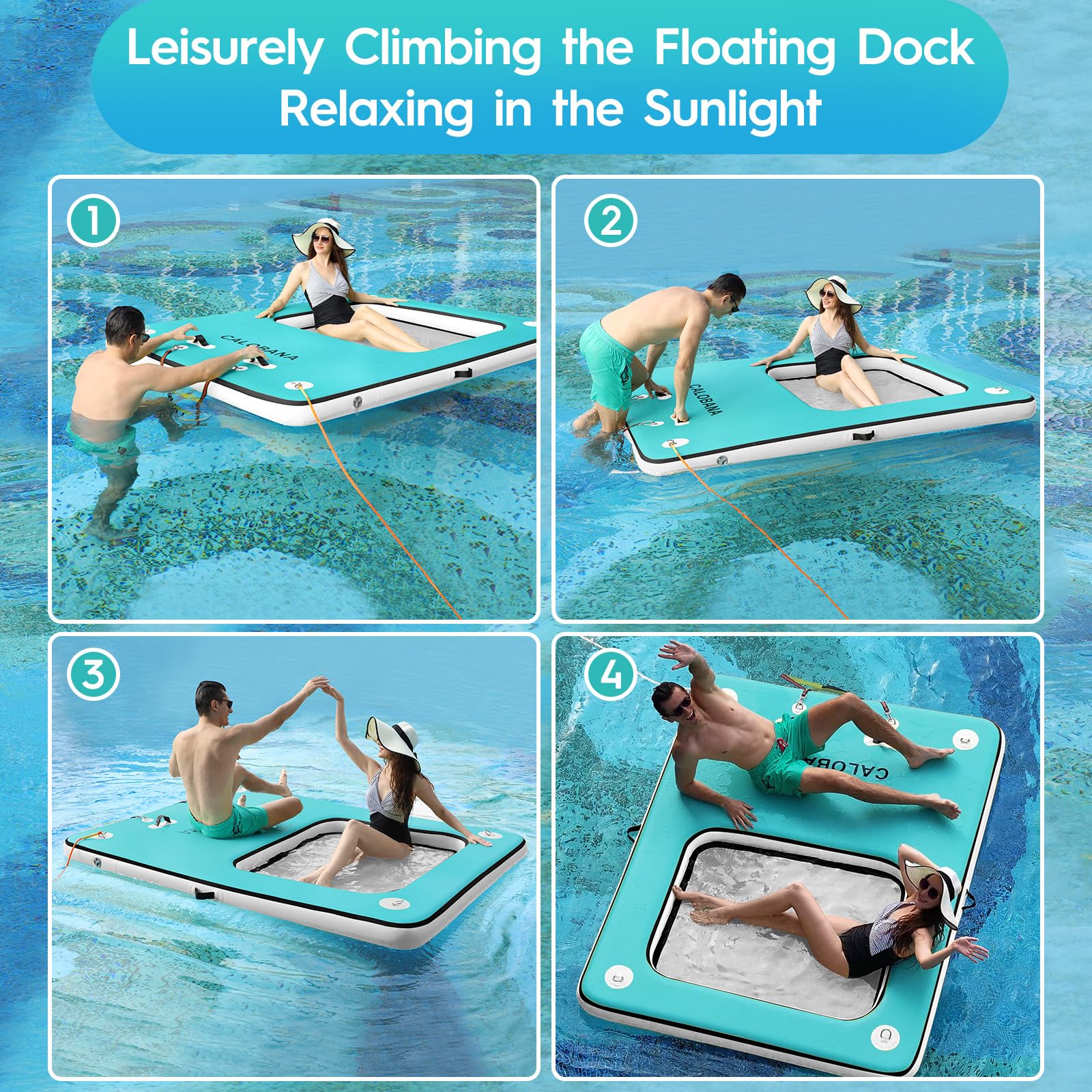 Leisurely Climbing the Floating Dock
Relaxing in the Sunlight

1

CALOBANA

2

CALOBANA

3

4

CALOBA