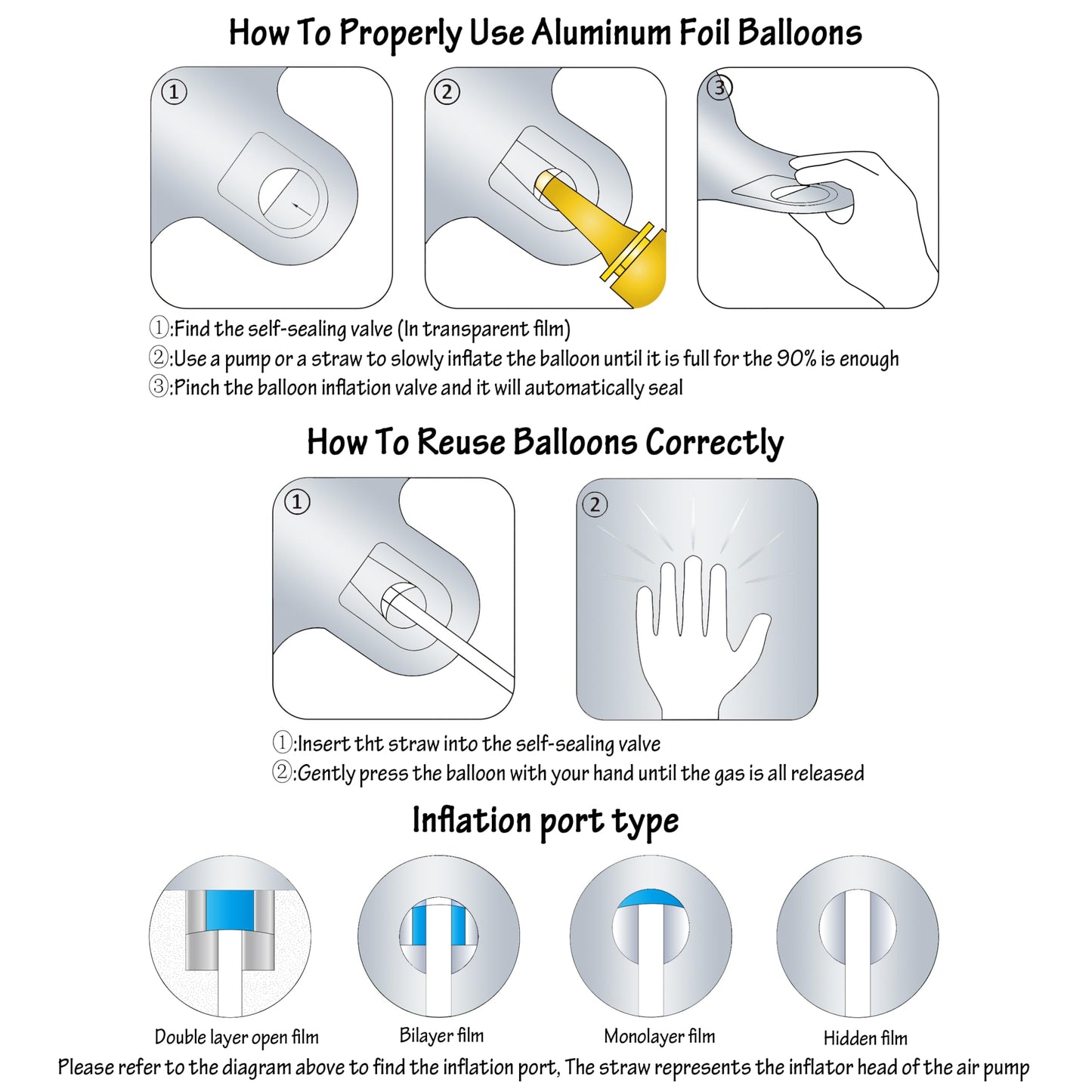 How To Properly Use Aluminum Foil Balloons

①

②

③

①:Find the self-sealing valve (In transparent film)
②:Use a pump or a straw to slowly inflate the balloon until it is full for the 90% is enough
③:Pinch the balloon inflation valve and it will automatically seal

How To Reuse Balloons Correctly

①

②

①:Insert tht straw into the self-sealing valve
②:Gently press the balloon with your hand until the gas is all released

Inflation port type

Double layer open film

Bilayer film

Monolayer film

Hidden film

Please refer to the diagram above to find the inflation port, The straw represents the inflator head of the air pump