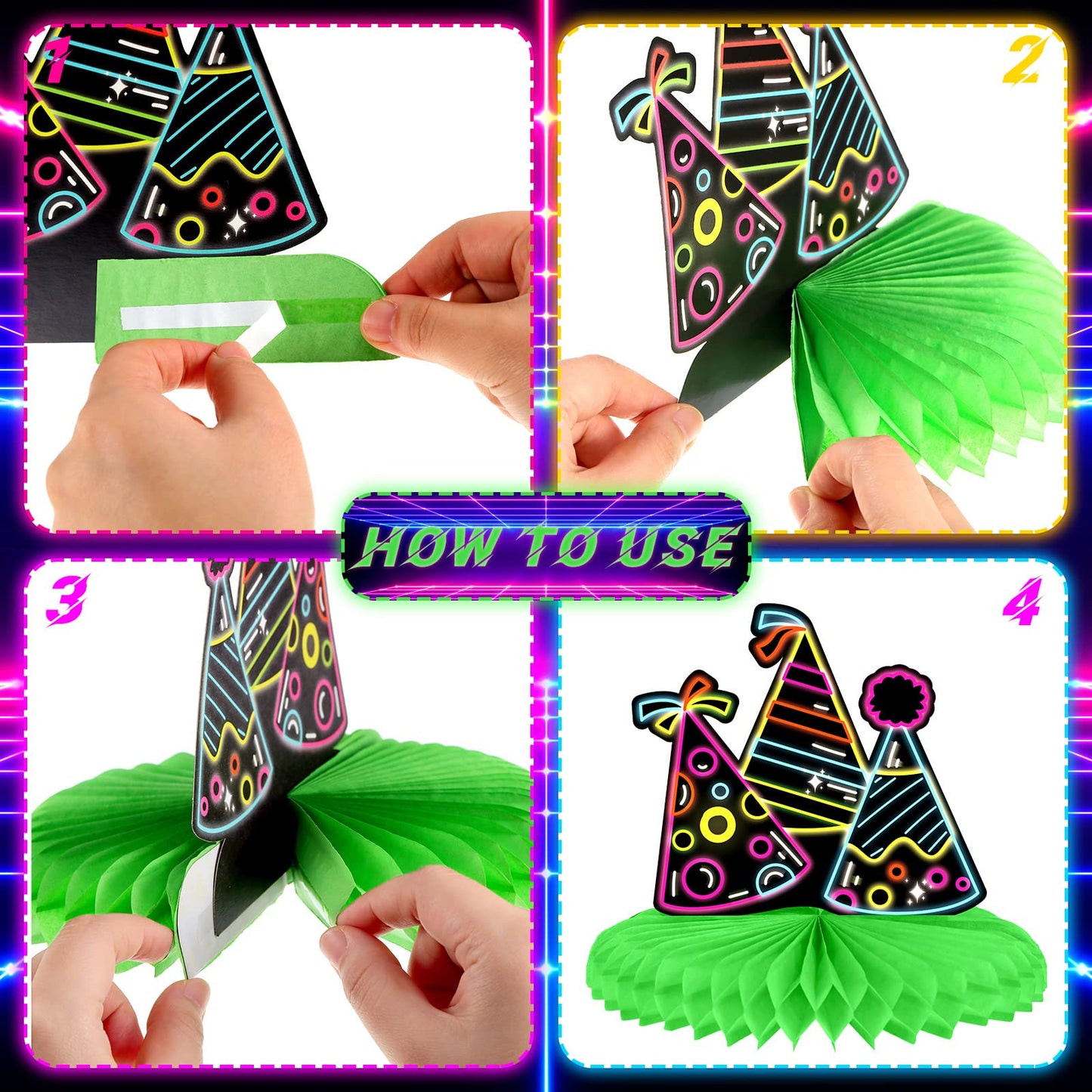 1

2

HOW TO USE

3

4