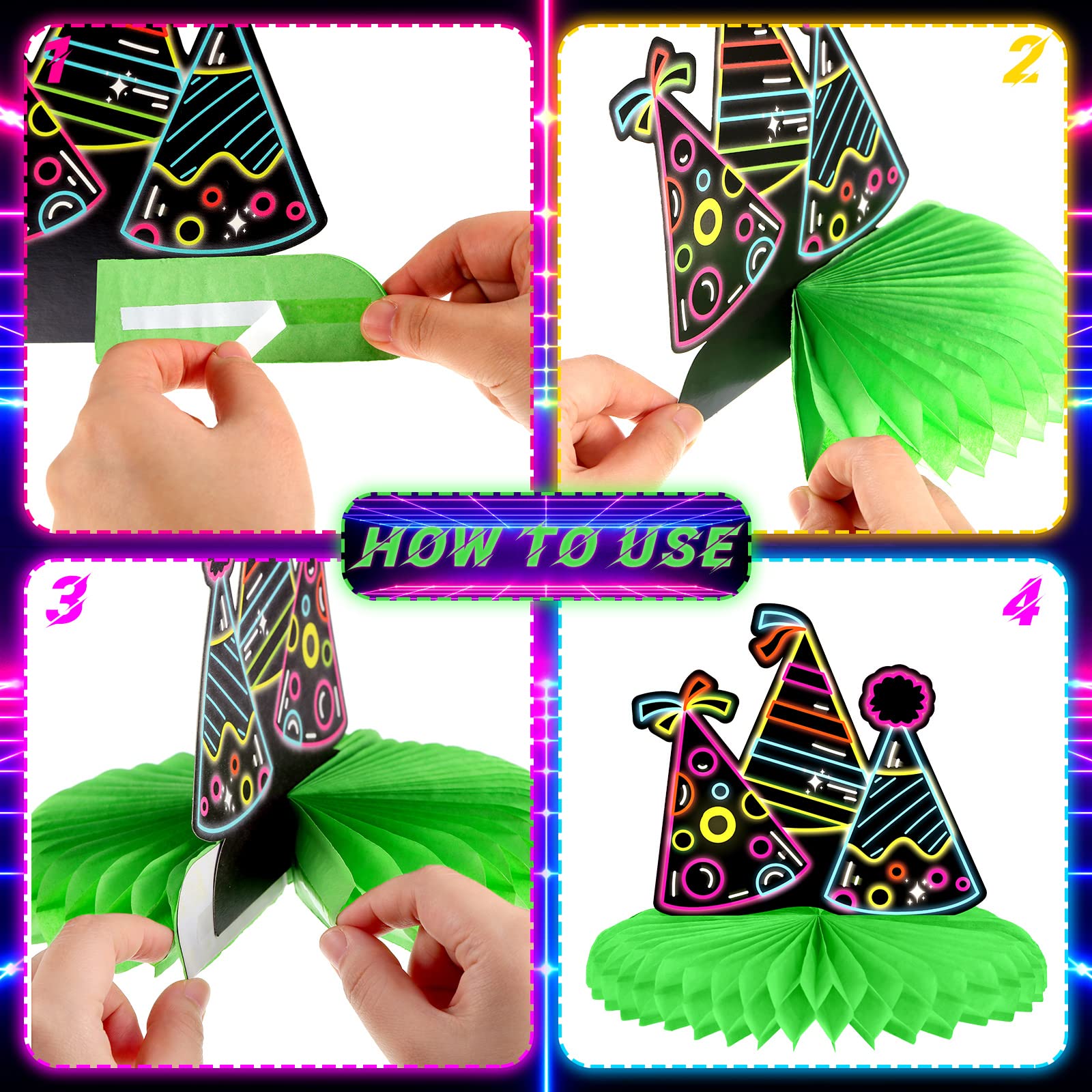 1

2

HOW TO USE

3

4