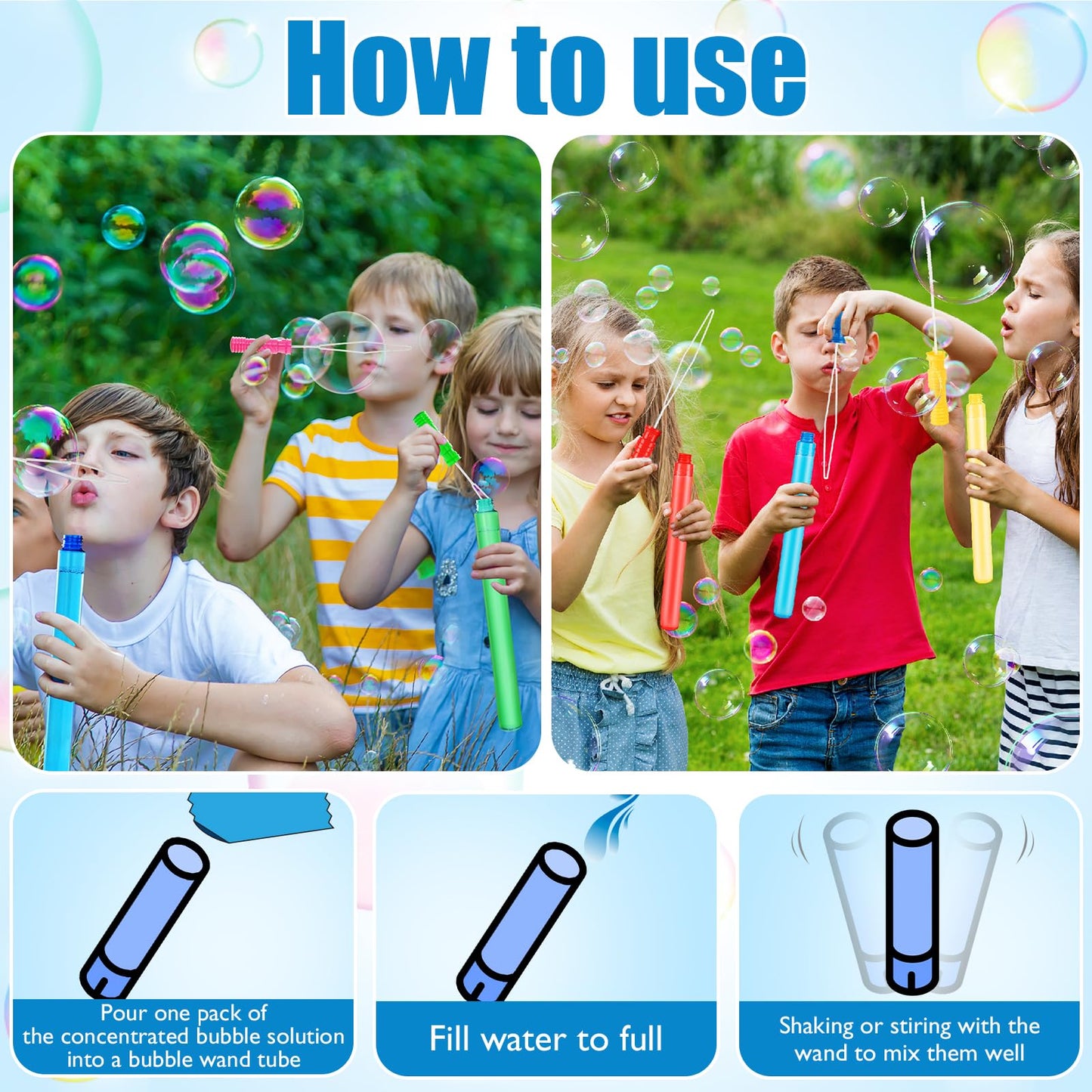 How to use

Pour one pack of the concentrated bubble solution into a bubble wand tube

Fill water to full

Shaking or stiring with the wand to mix them well