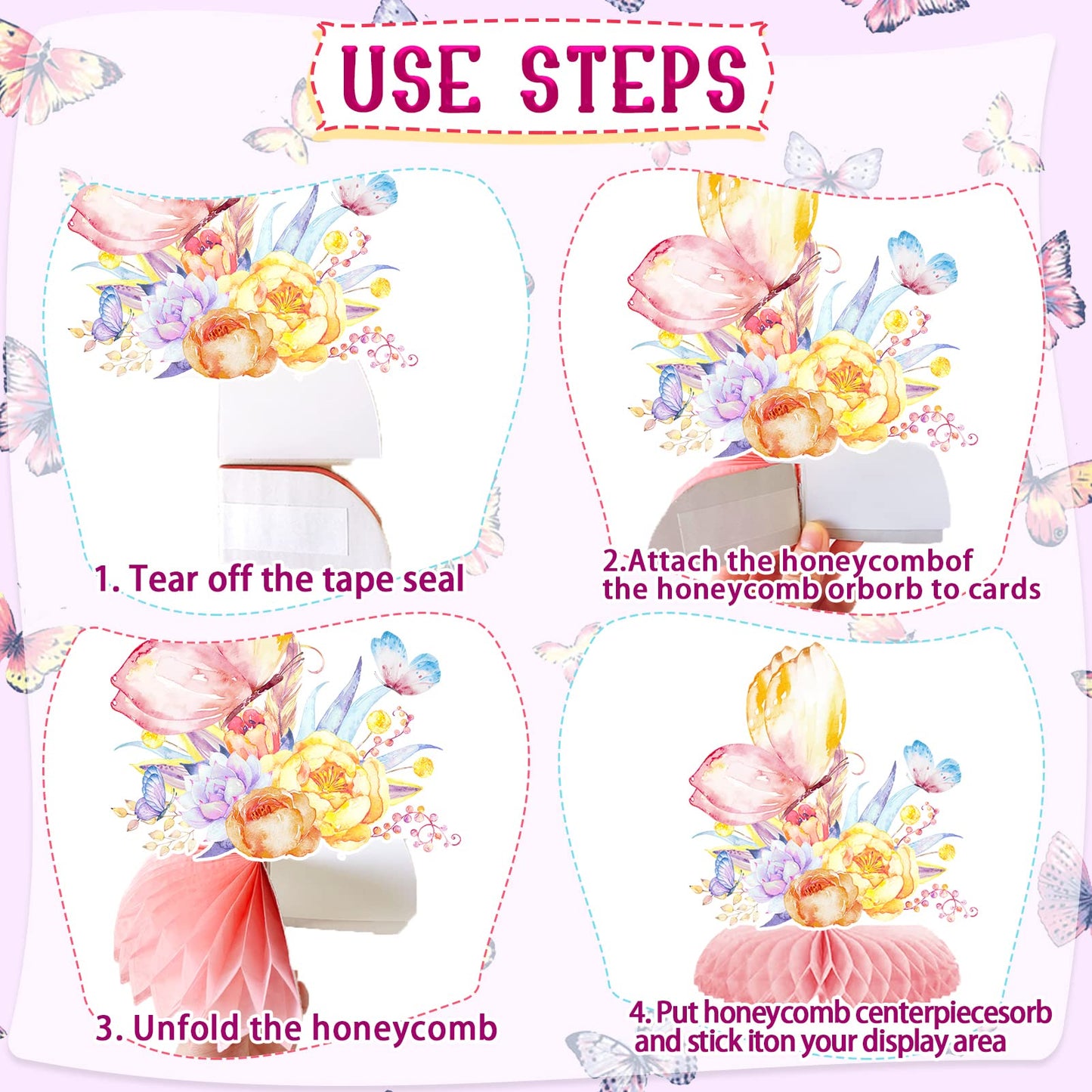 USE STEPS

1. Tear off the tape seal

2.Attach the honeycombof the honeycomb orborb to cards

3. Unfold the honeycomb

4. Put honeycomb centerpiecesorb and stick iton your display area