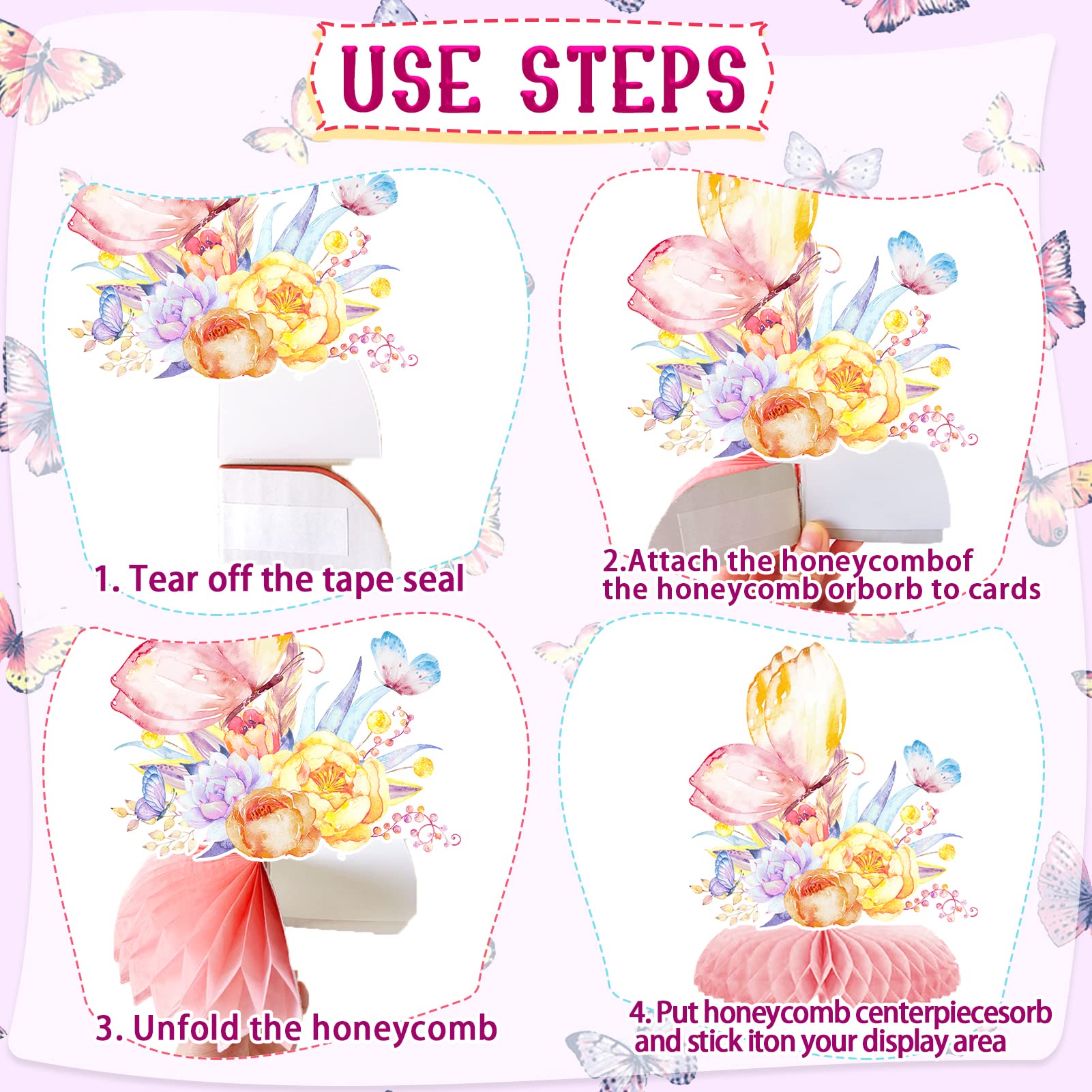 USE STEPS

1. Tear off the tape seal

2.Attach the honeycombof the honeycomb orborb to cards

3. Unfold the honeycomb

4. Put honeycomb centerpiecesorb and stick iton your display area