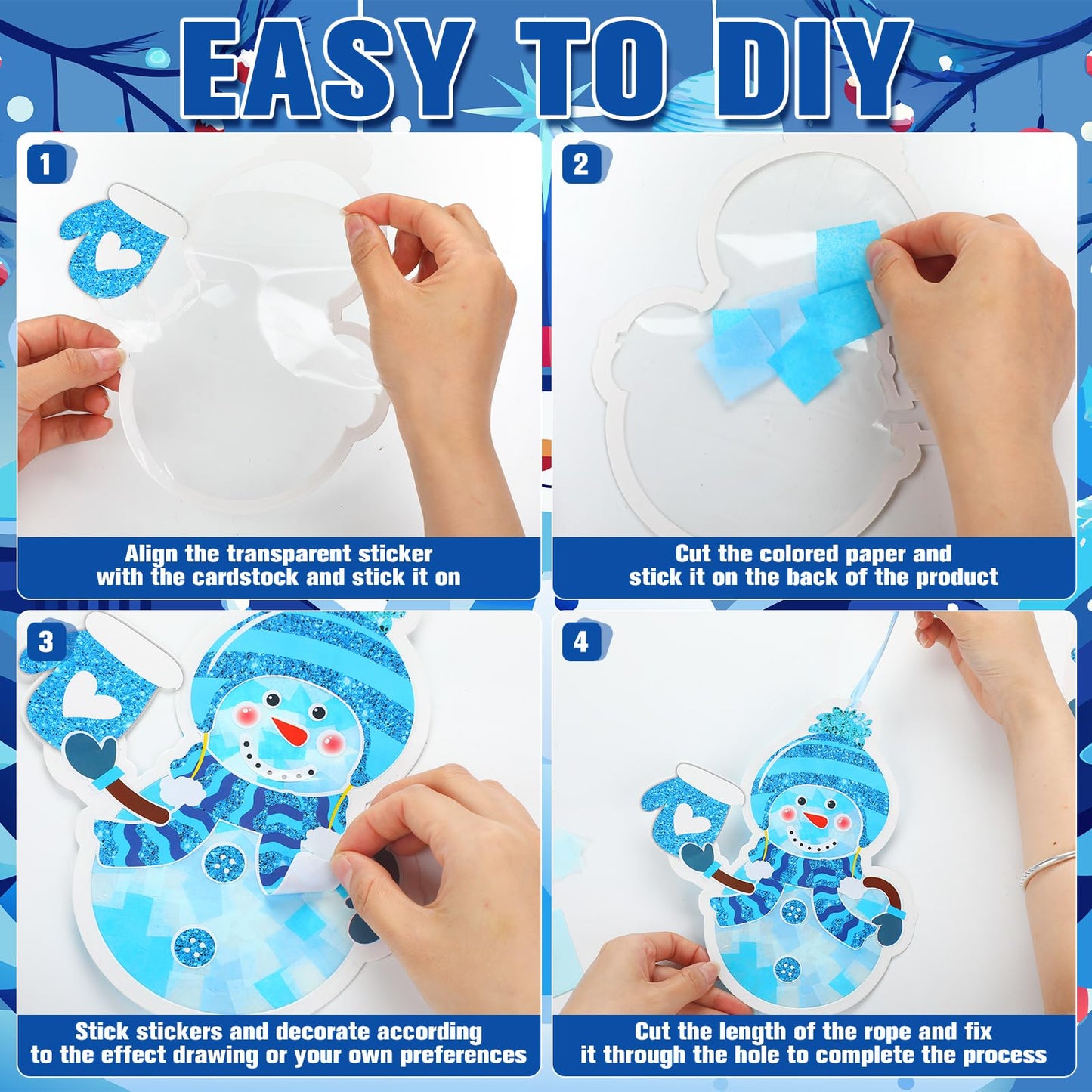 EASY TO DIY

1

Align the transparent sticker with the cardstock and stick it on

2

Cut the colored paper and stick it on the back of the product

3

Stick stickers and decorate according to the effect drawing or your own preferences

4

Cut the length of the rope and fix it through the hole to complete the process