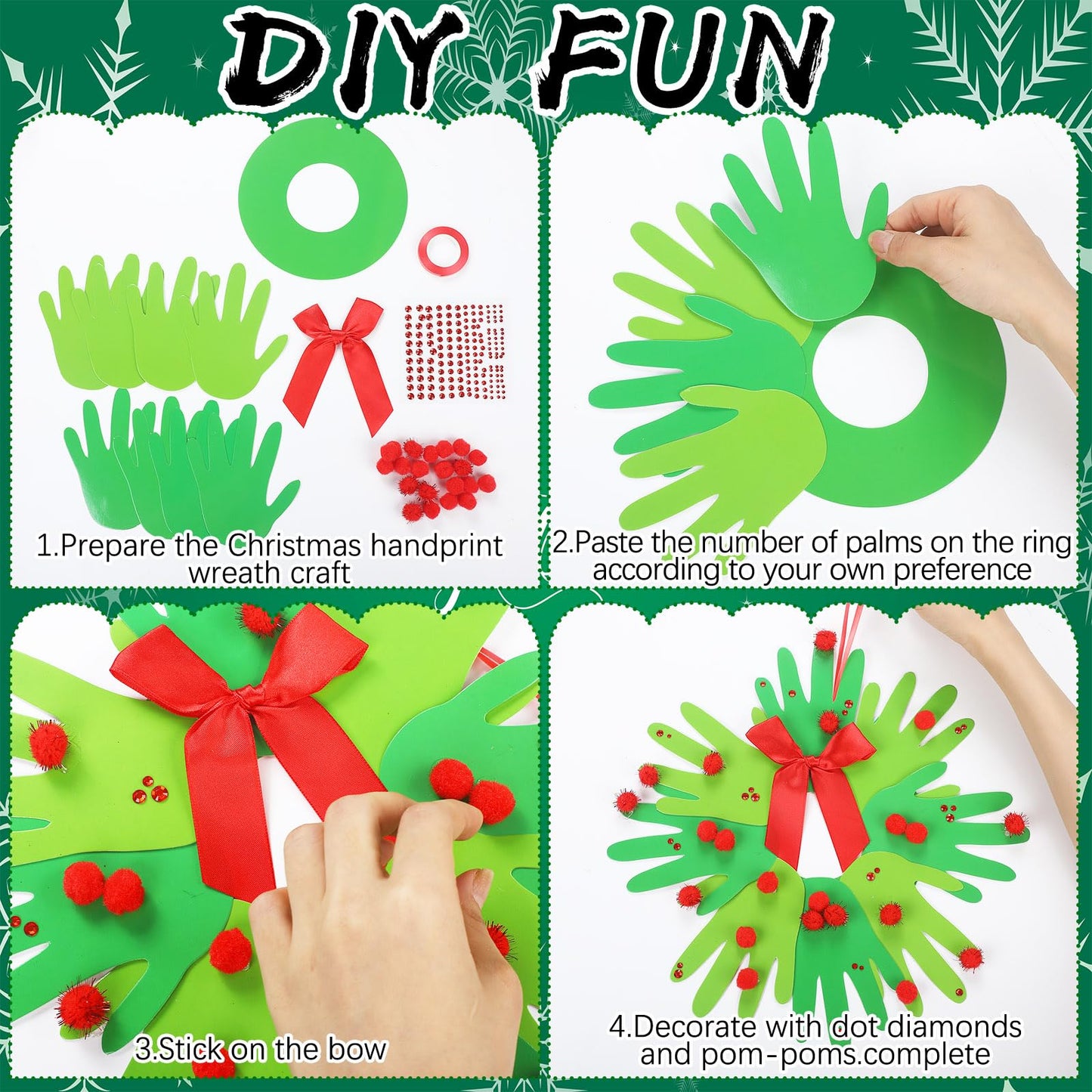 DIY FUN

1.Prepare the Christmas handprint wreath craft

2.Paste the number of palms on the ring according to your own preference

3.Stick on the bow

4.Decorate with dot diamonds and pom-poms.complete