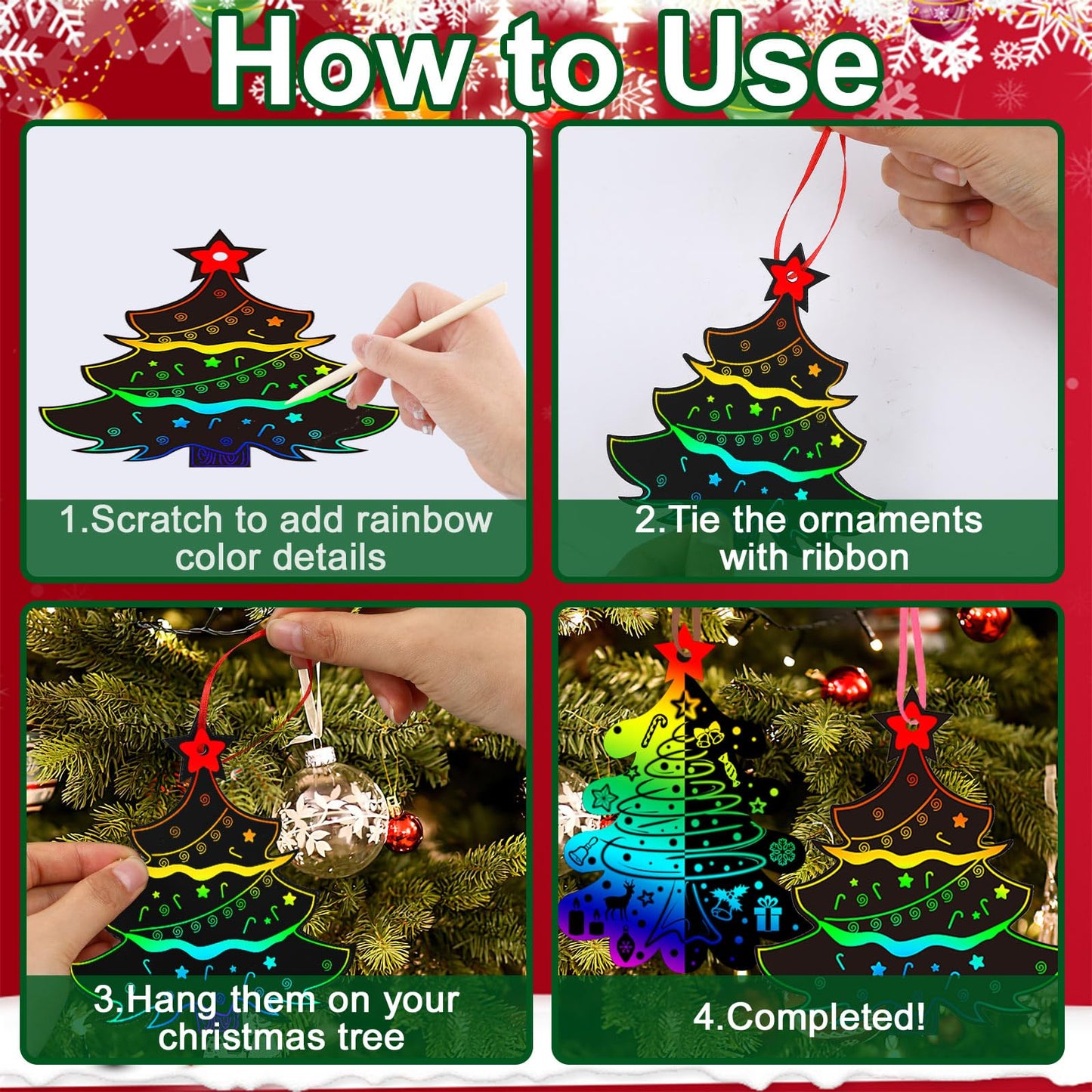 How to Use

1.Scratch to add rainbow color details

2.Tie the ornaments with ribbon

3.Hang them on your christmas tree

4.Completed!