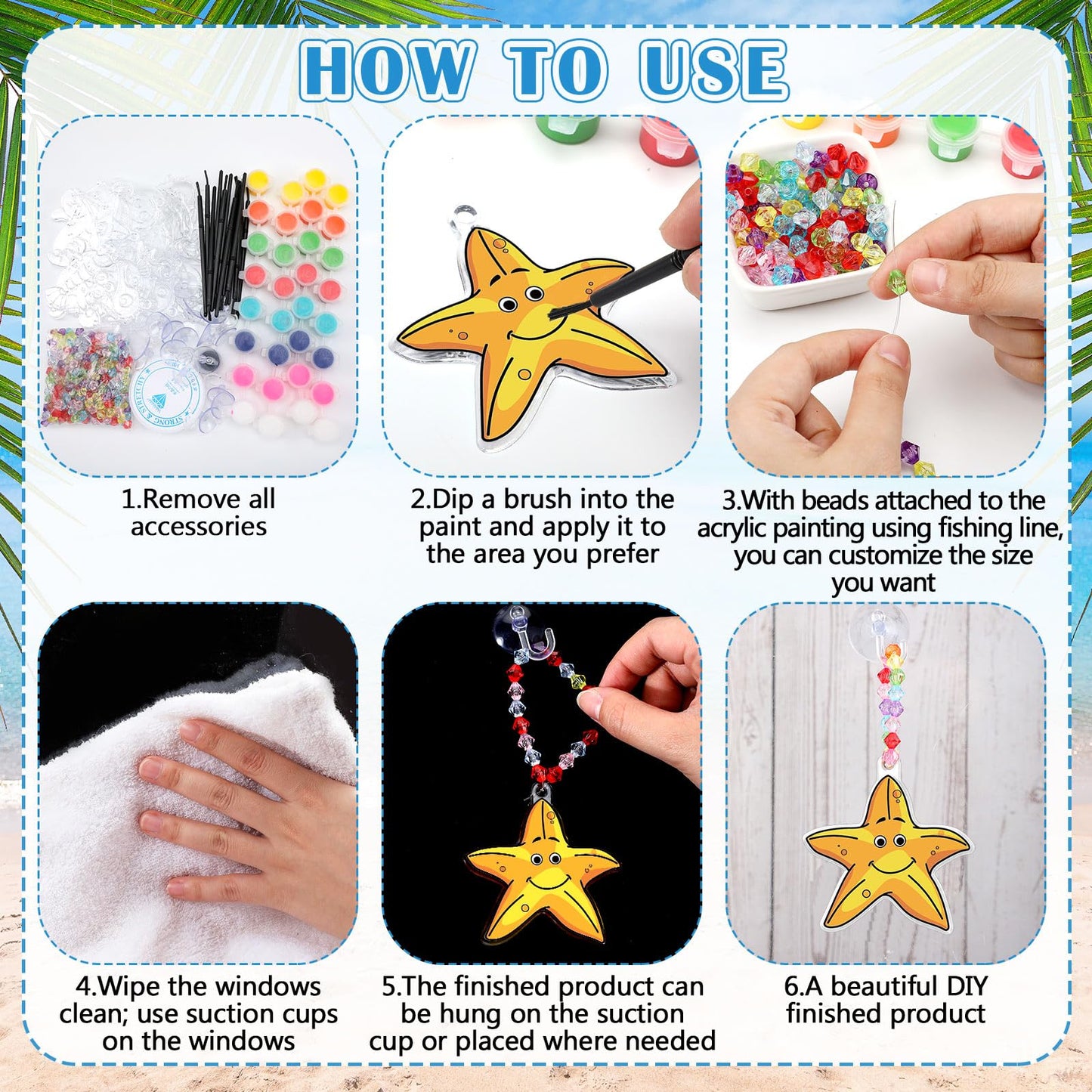 HOW TO USE

1.Remove all accessories

2.Dip a brush into the paint and apply it to the area you prefer

3.With beads attached to the acrylic painting using fishing line, you can customize the size you want

4.Wipe the windows clean; use suction cups on the windows

5.The finished product can be hung on the suction cup or placed where needed

6.A beautiful DIY finished product