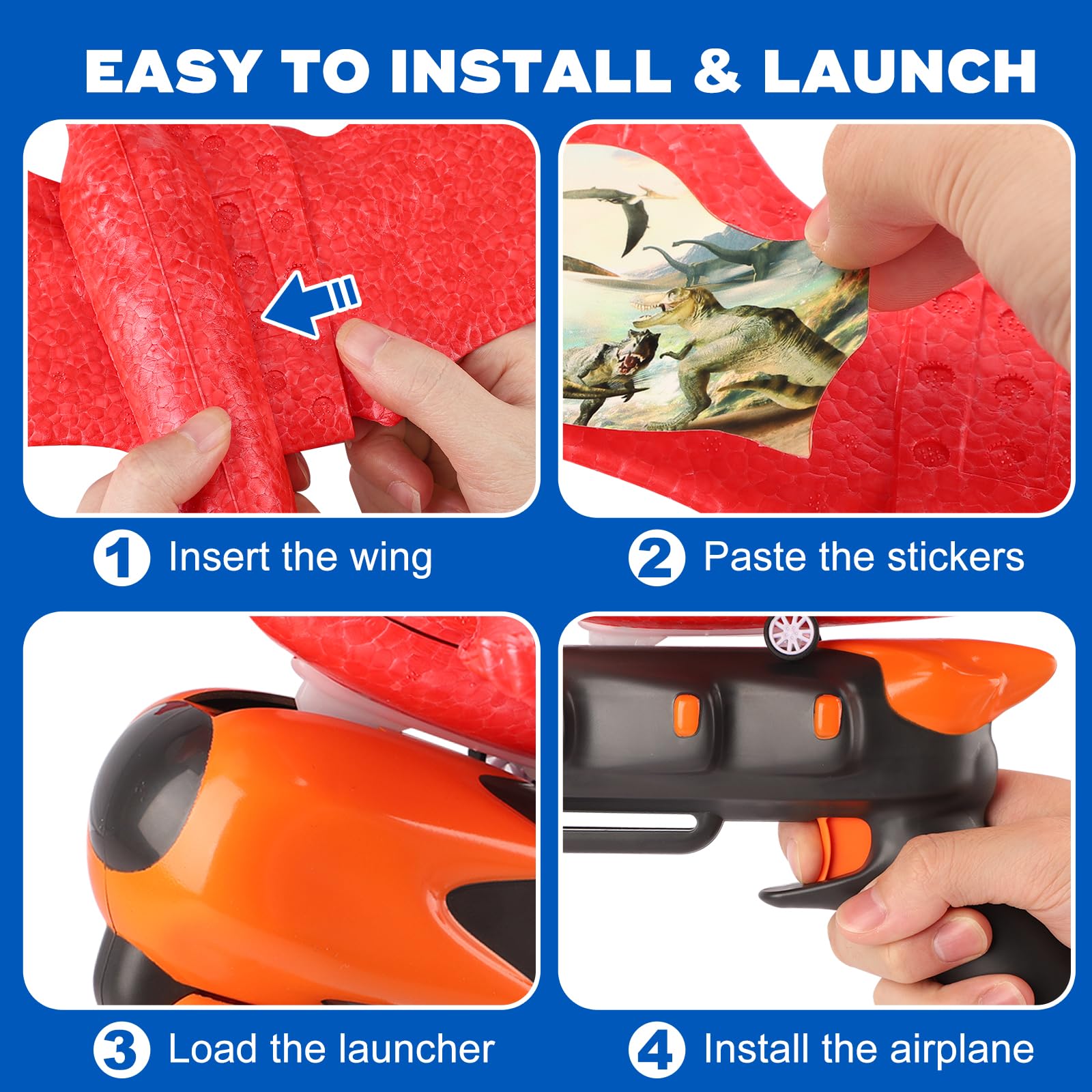 EASY TO INSTALL & LAUNCH

1 Insert the wing

2 Paste the stickers

3 Load the launcher

4 Install the airplane