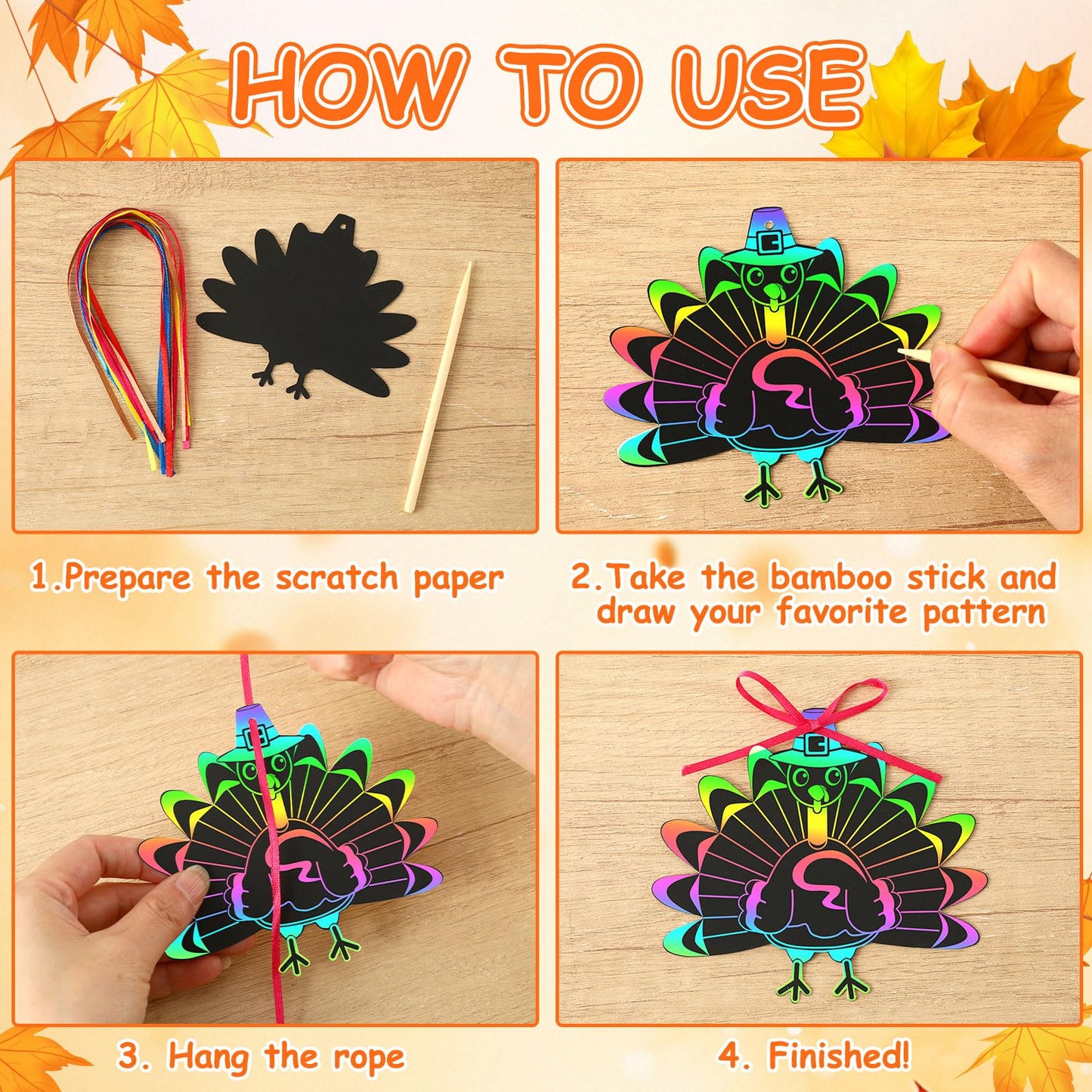 HOW TO USE

1.Prepare the scratch paper

2.Take the bamboo stick and draw your favorite pattern

3. Hang the rope

4. Finished!