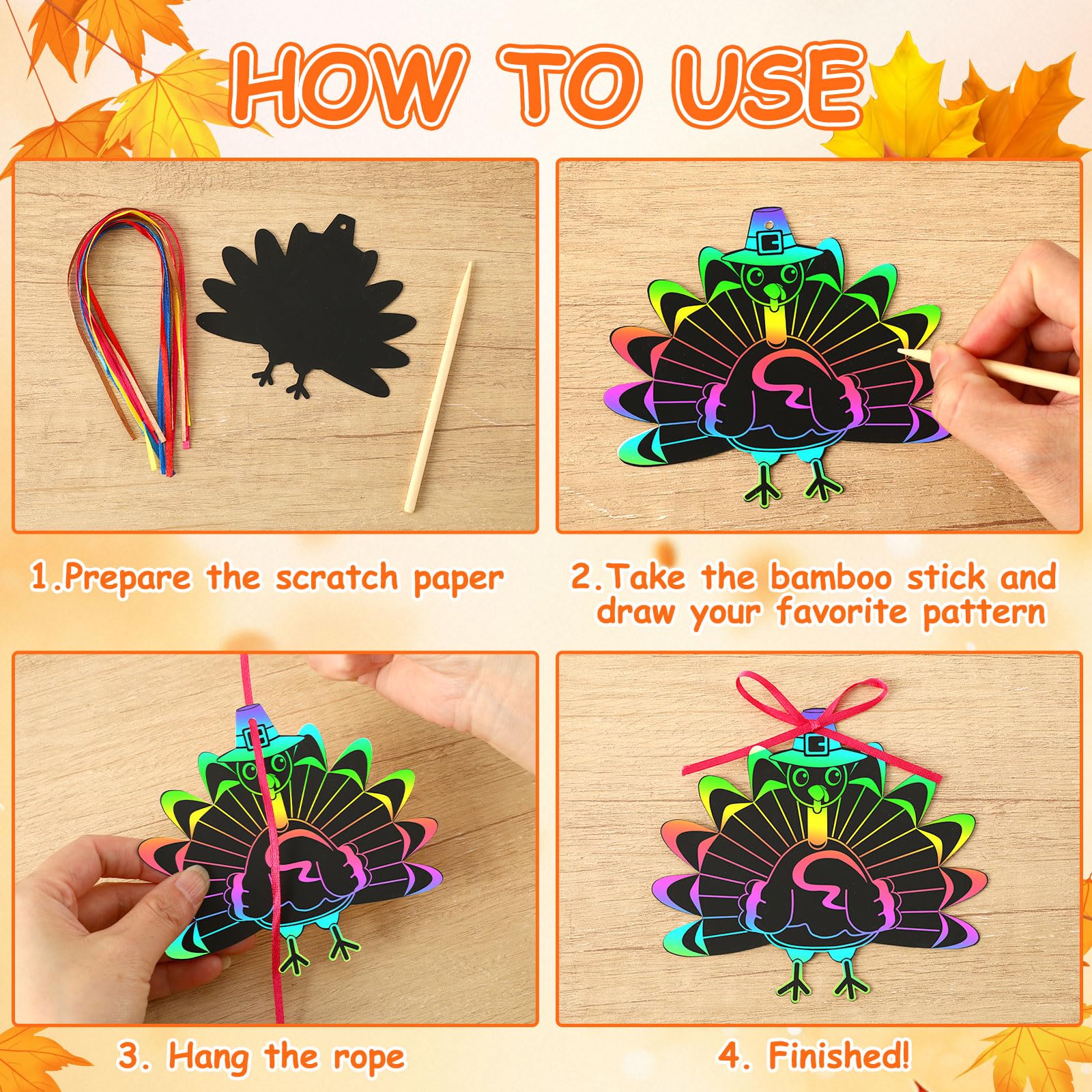 HOW TO USE

1.Prepare the scratch paper

2.Take the bamboo stick and draw your favorite pattern

3. Hang the rope

4. Finished!