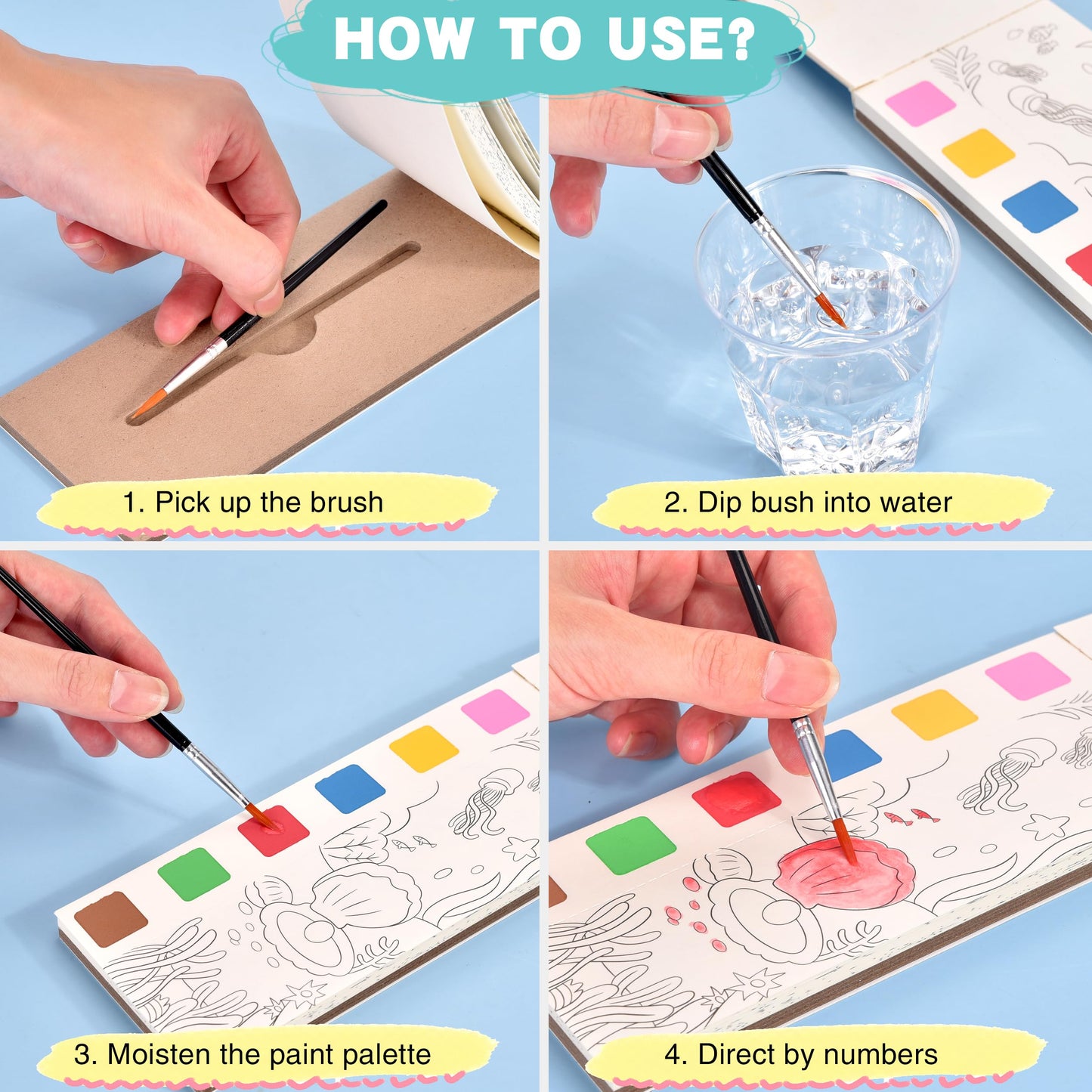 HOW TO USE?

1. Pick up the brush

2. Dip bush into water

3. Moisten the paint palette

4. Direct by numbers