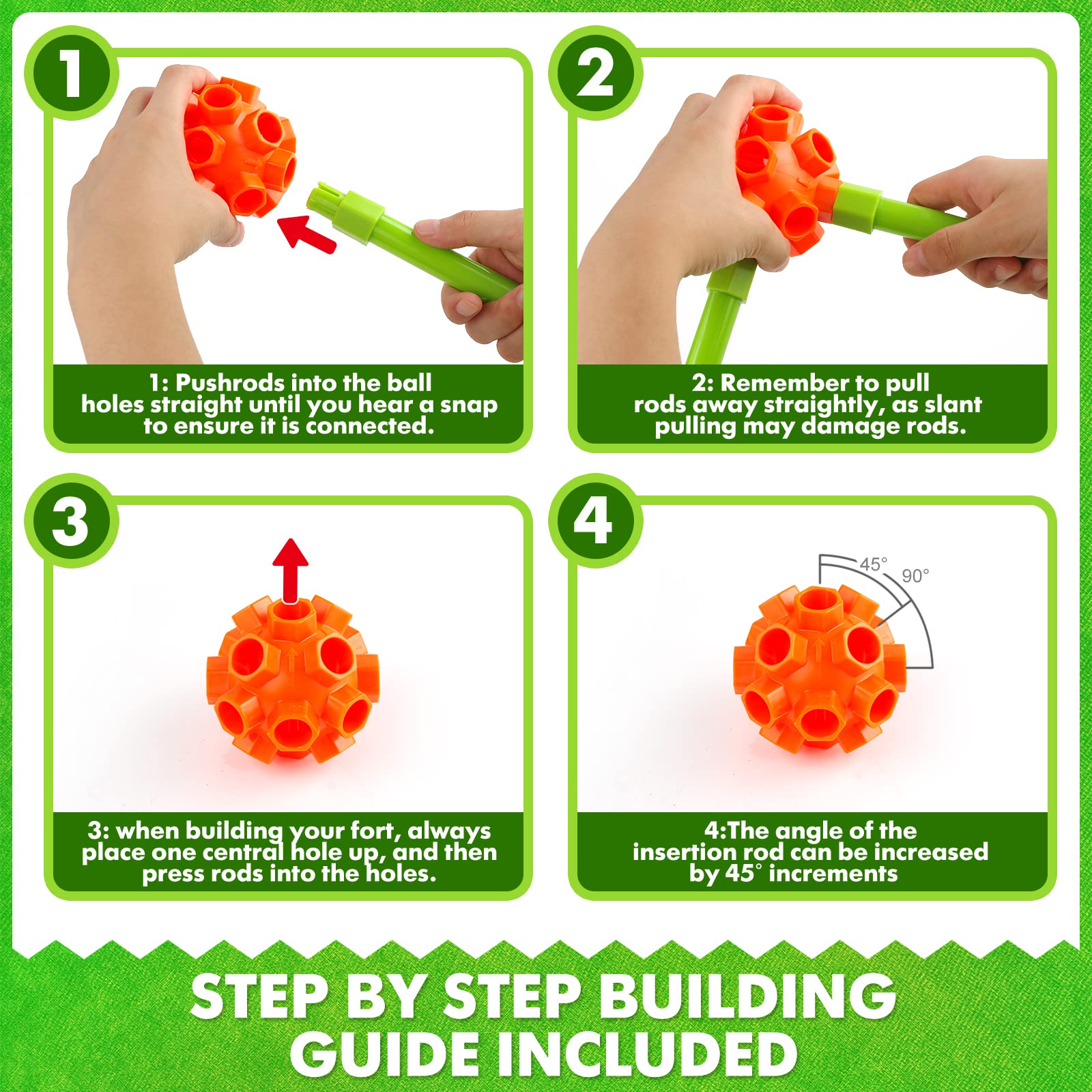 1

1: Pushrods into the ball holes straight until you hear a snap to ensure it is connected.

2

2: Remember to pull rods away straightly, as slant pulling may damage rods.

3

3: when building your fort, always place one central hole up, and then press rods into the holes.

4

45°

90°

4:The angle of the insertion rod can be increased by 45° increments

STEP BY STEP BUILDING GUIDE INCLUDED