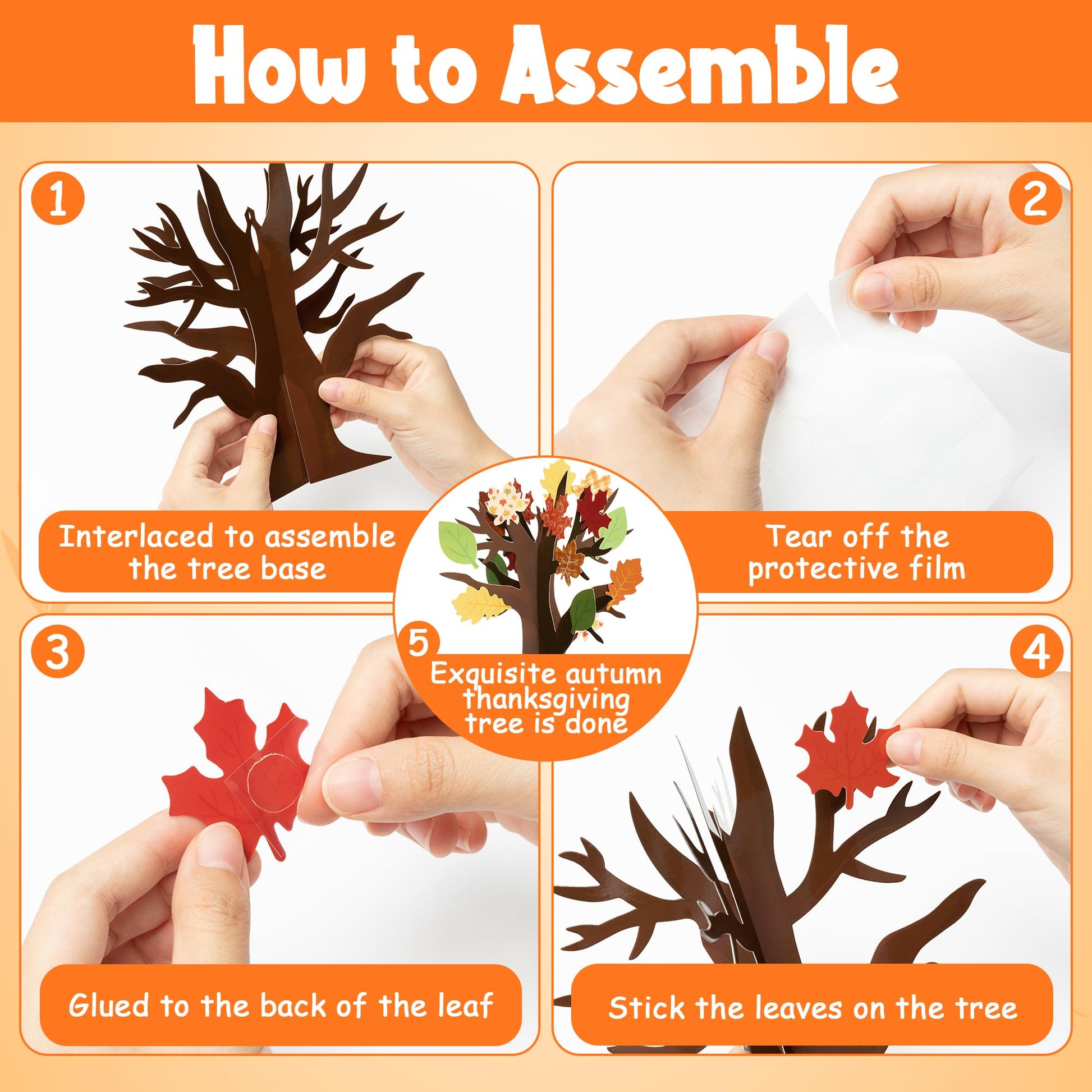 How to Assemble

1

Interlaced to assemble the tree base

2

Tear off the protective film

3

Glued to the back of the leaf

4

Stick the leaves on the tree

5

Exquisite autumn thanksgiving tree is done