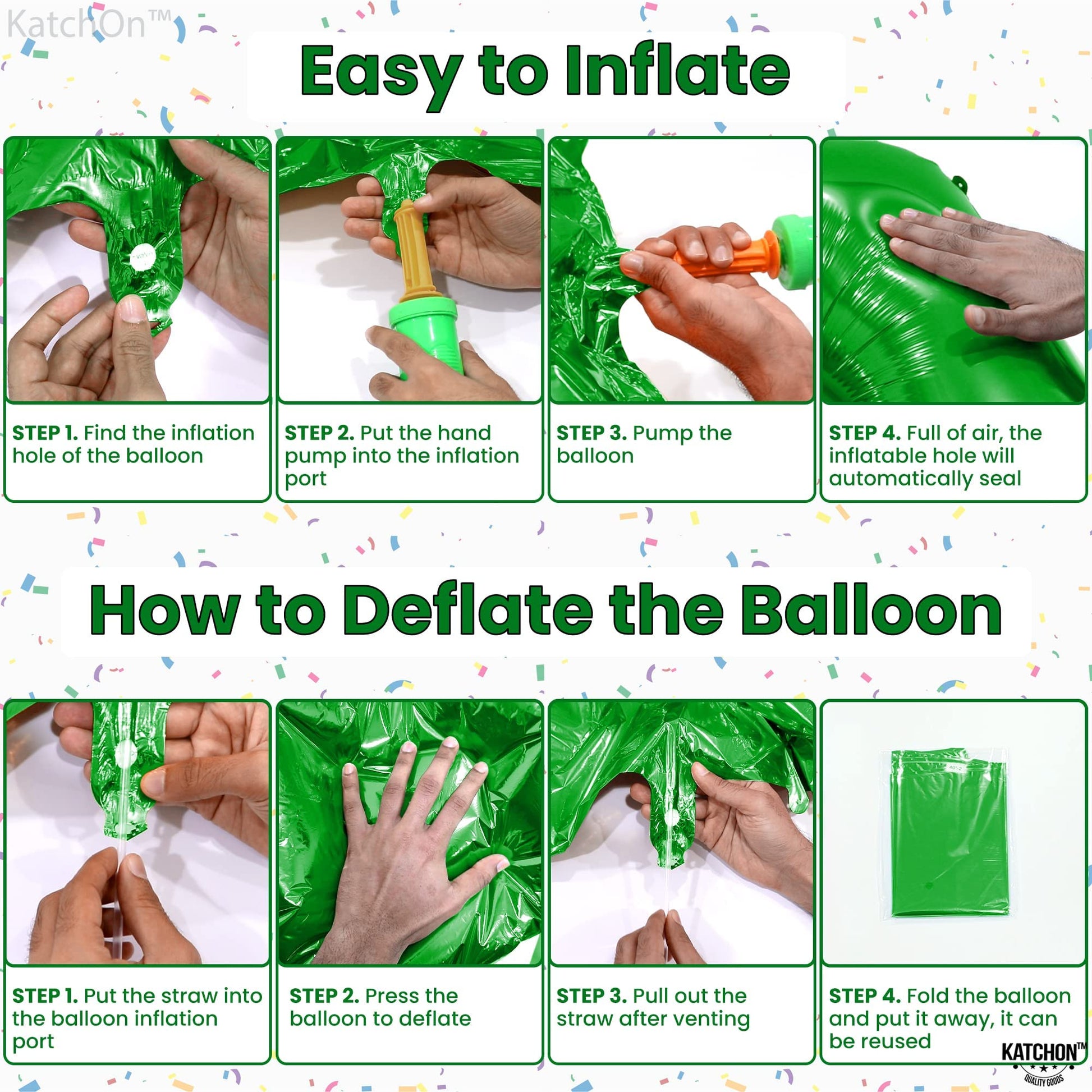 KatchOn™

Easy to Inflate

STEP 1. Find the inflation hole of the balloon

STEP 2. Put the hand pump into the inflation port

STEP 3. Pump the balloon

STEP 4. Full of air, the inflatable hole will automatically seal

How to Deflate the Balloon

STEP 1. Put the straw into the balloon inflation port

STEP 2. Press the balloon to deflate

STEP 3. Pull out the straw after venting

STEP 4. Fold the balloon and put it away, it can be reused

KATCHON™
QUALITY GOODS