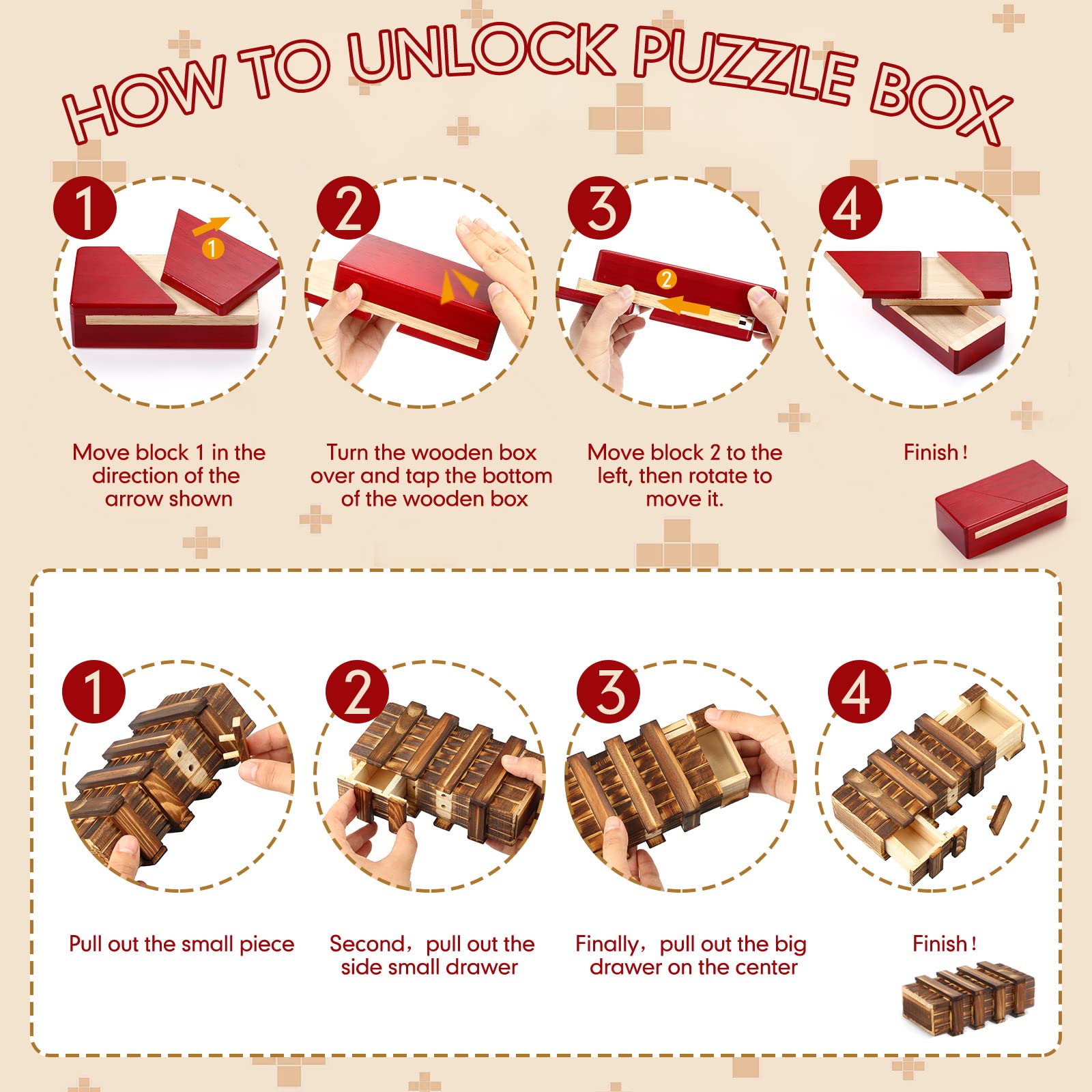 HOW TO UNLOCK PUZZLE BOX

1

1

Move block 1 in the direction of the arrow shown

2

Turn the wooden box over and tap the bottom of the wooden box

3

2

Move block 2 to the left, then rotate to move it.

4

Finish !

1

Pull out the small piece

2

Second, pull out the side small drawer

3

Finally, pull out the big drawer on the center

4

Finish !