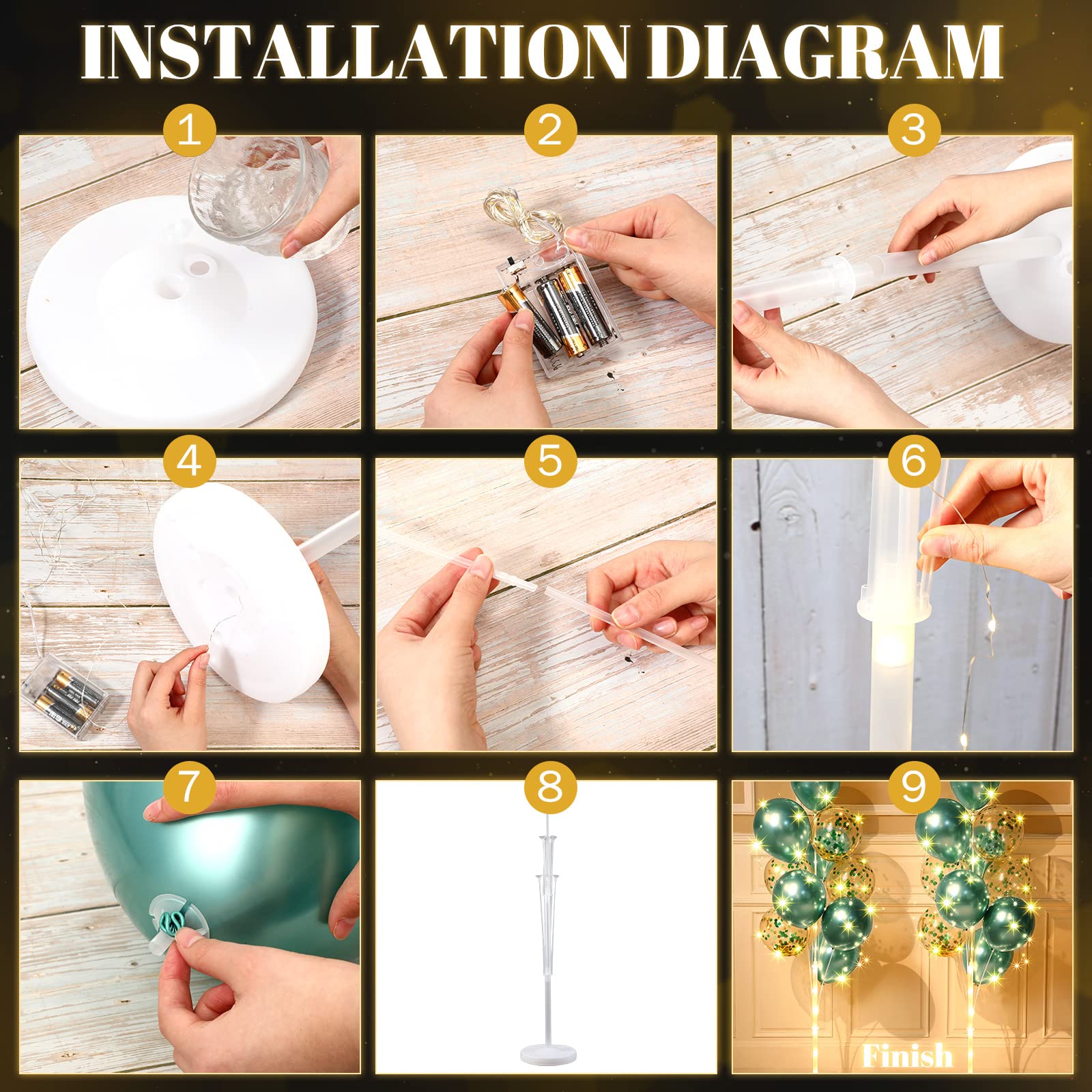 INSTALLATION DIAGRAM

1

2

3

4

5

6

7

8

9

Finish