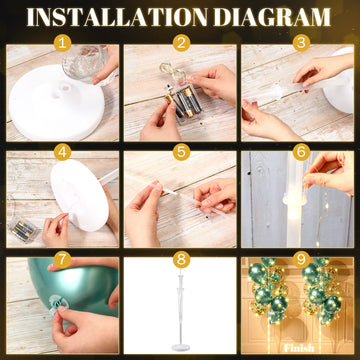 INSTALLATION DIAGRAM

1

2

3

4

5

6

7

8

9

Finish