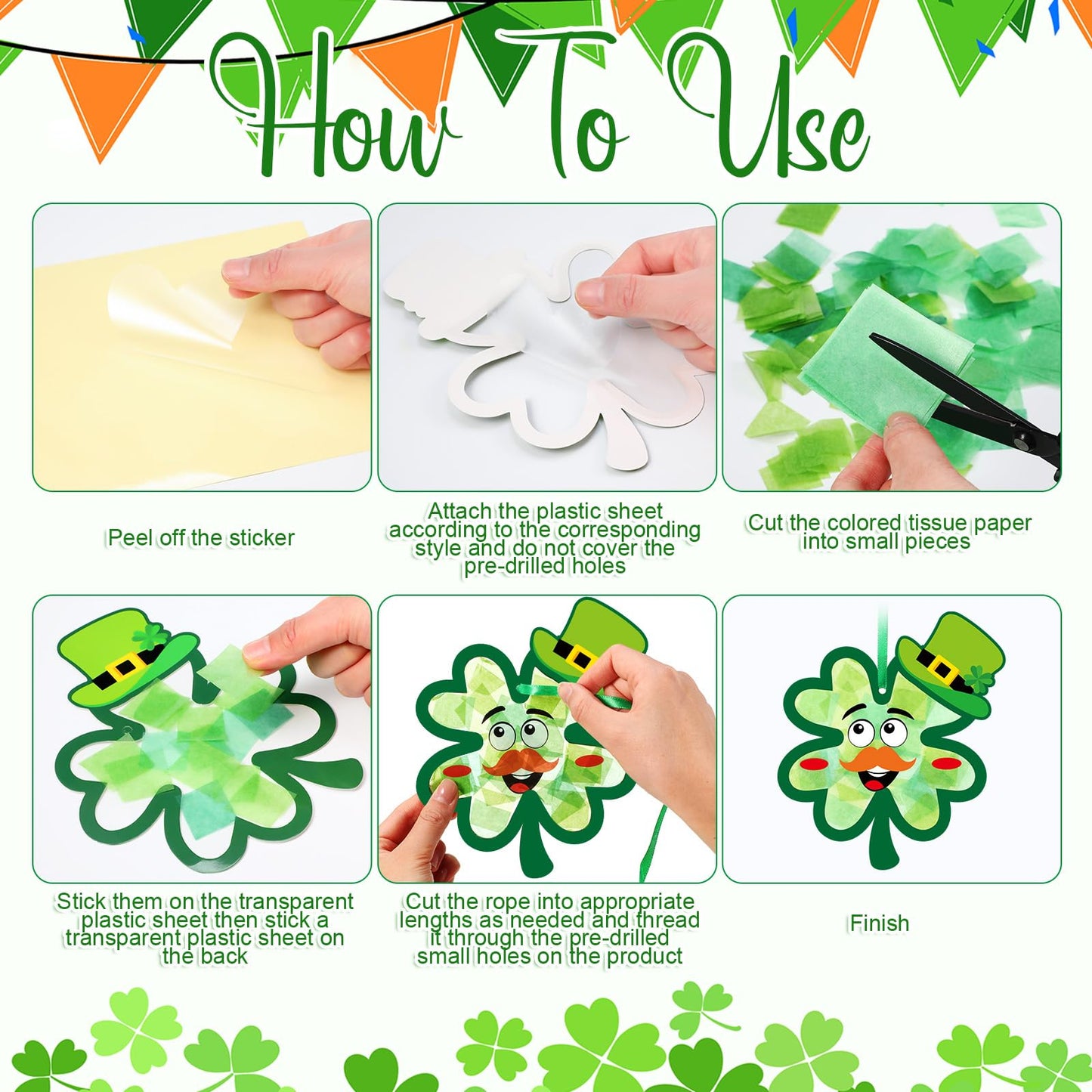 How To Use

Peel off the sticker

Attach the plastic sheet according to the corresponding style and do not cover the pre-drilled holes

Cut the colored tissue paper into small pieces

Stick them on the transparent plastic sheet then stick a transparent plastic sheet on the back

Cut the rope into appropriate lengths as needed and thread it through the pre-drilled small holes on the product

Finish