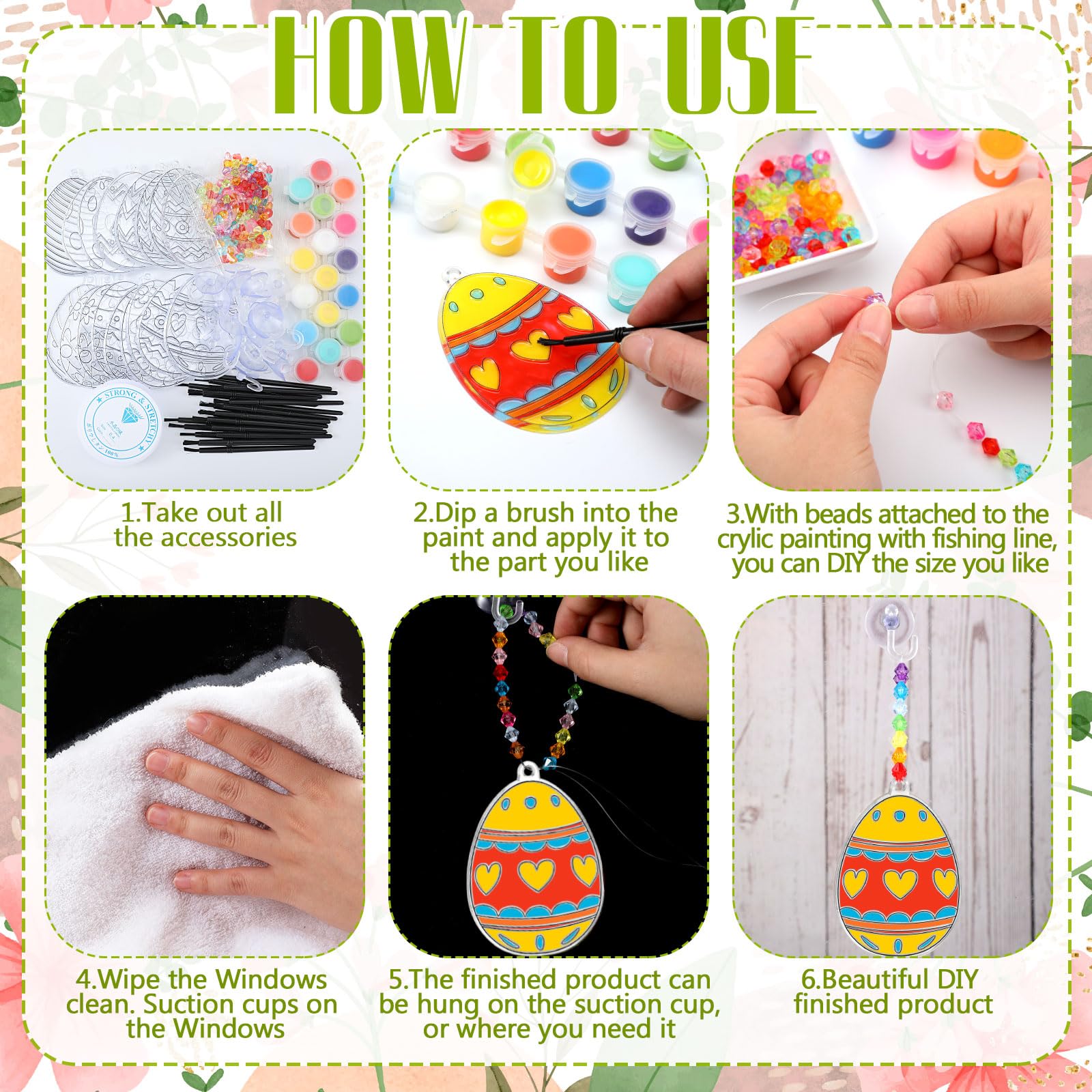 HOW TO USE

STRONG & STRETCHY

1.Take out all the accessories

2.Dip a brush into the paint and apply it to the part you like

3.With beads attached to the crylic painting with fishing line, you can DIY the size you like

4.Wipe the Windows clean. Suction cups on the Windows

5.The finished product can be hung on the suction cup, or where you need it

6.Beautiful DIY finished product