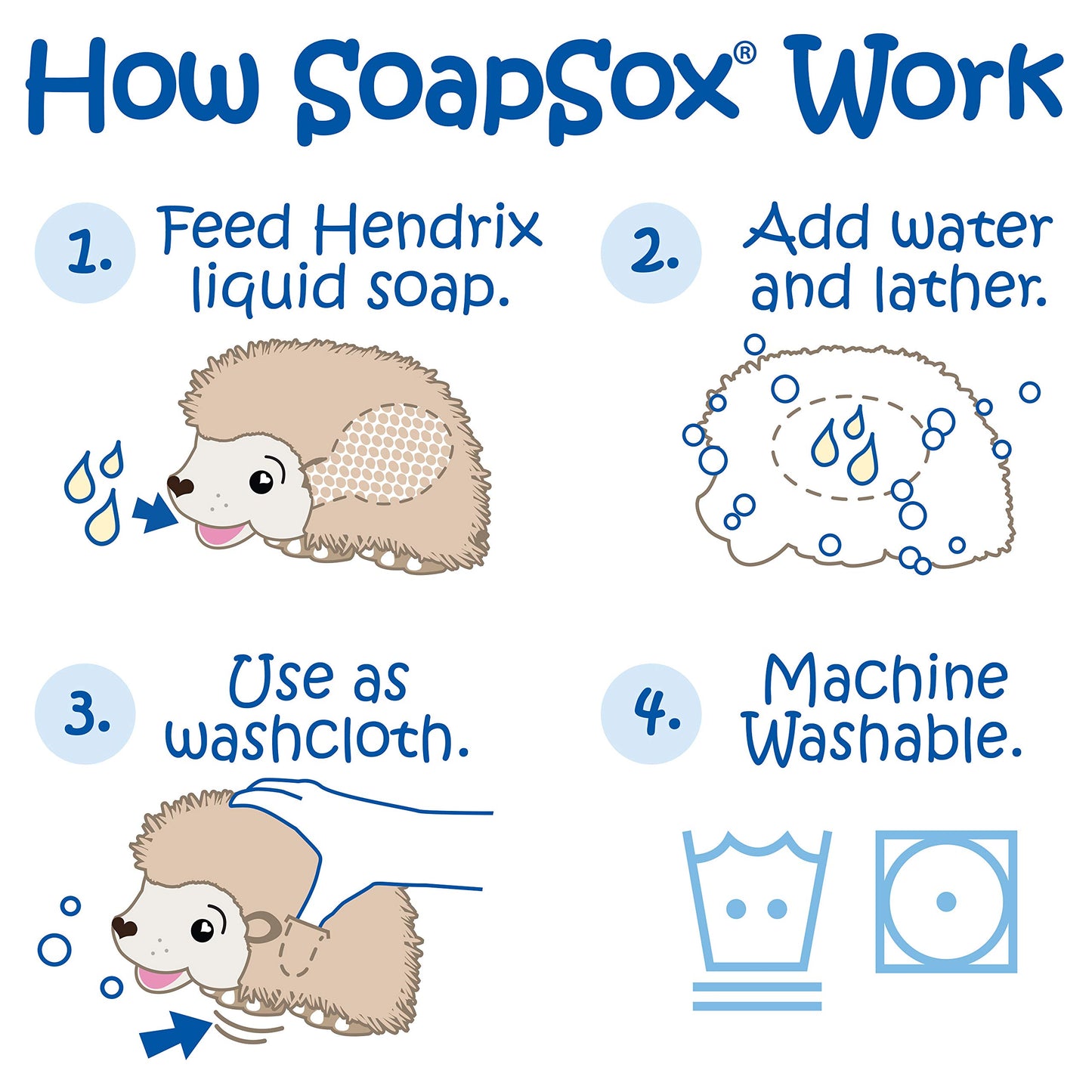 How SoapSox® Work

1. Feed Hendrix liquid soap.

2. Add water and lather.

3. Use as washcloth.

4. Machine Washable.