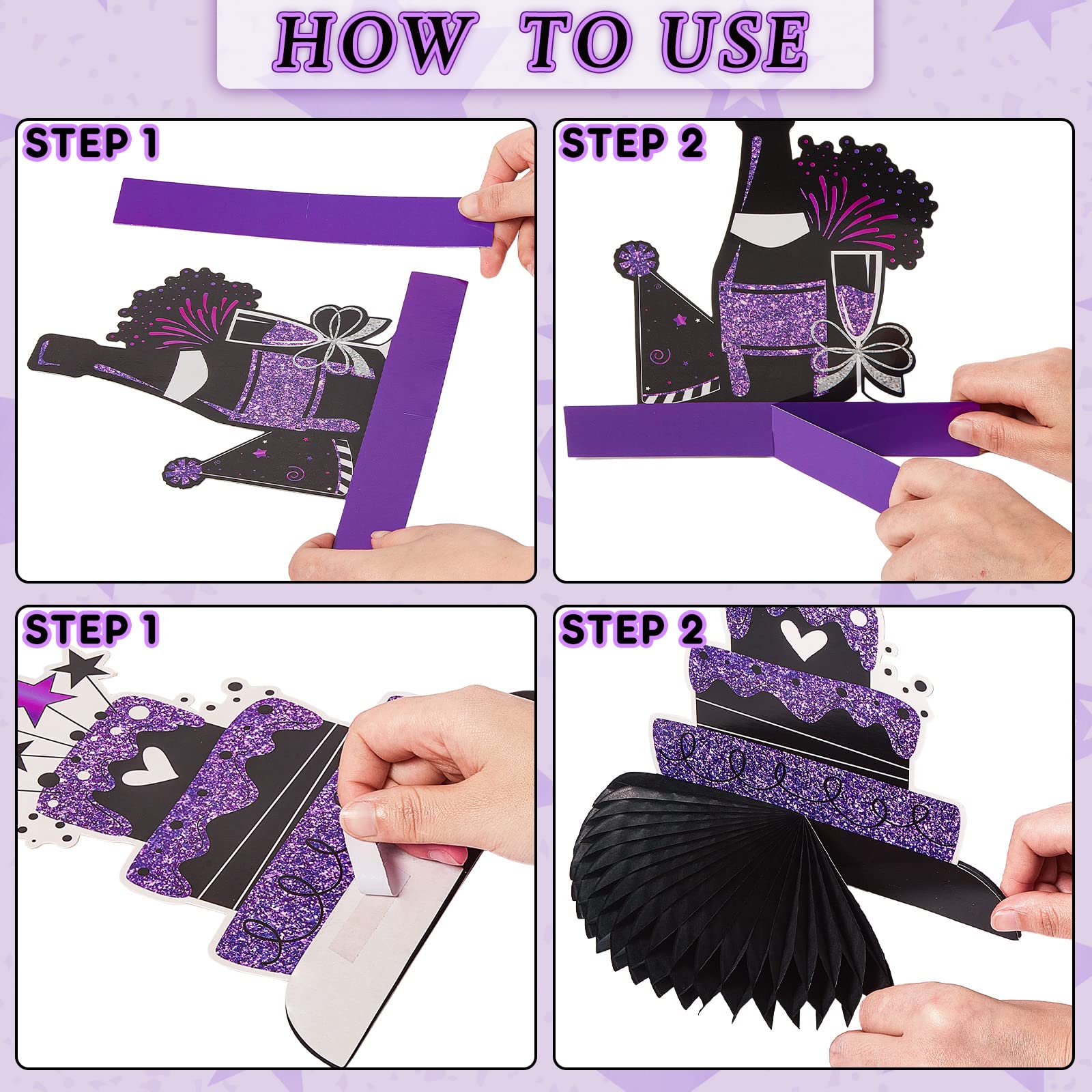 HOW TO USE

STEP 1

STEP 2

STEP 1

STEP 2