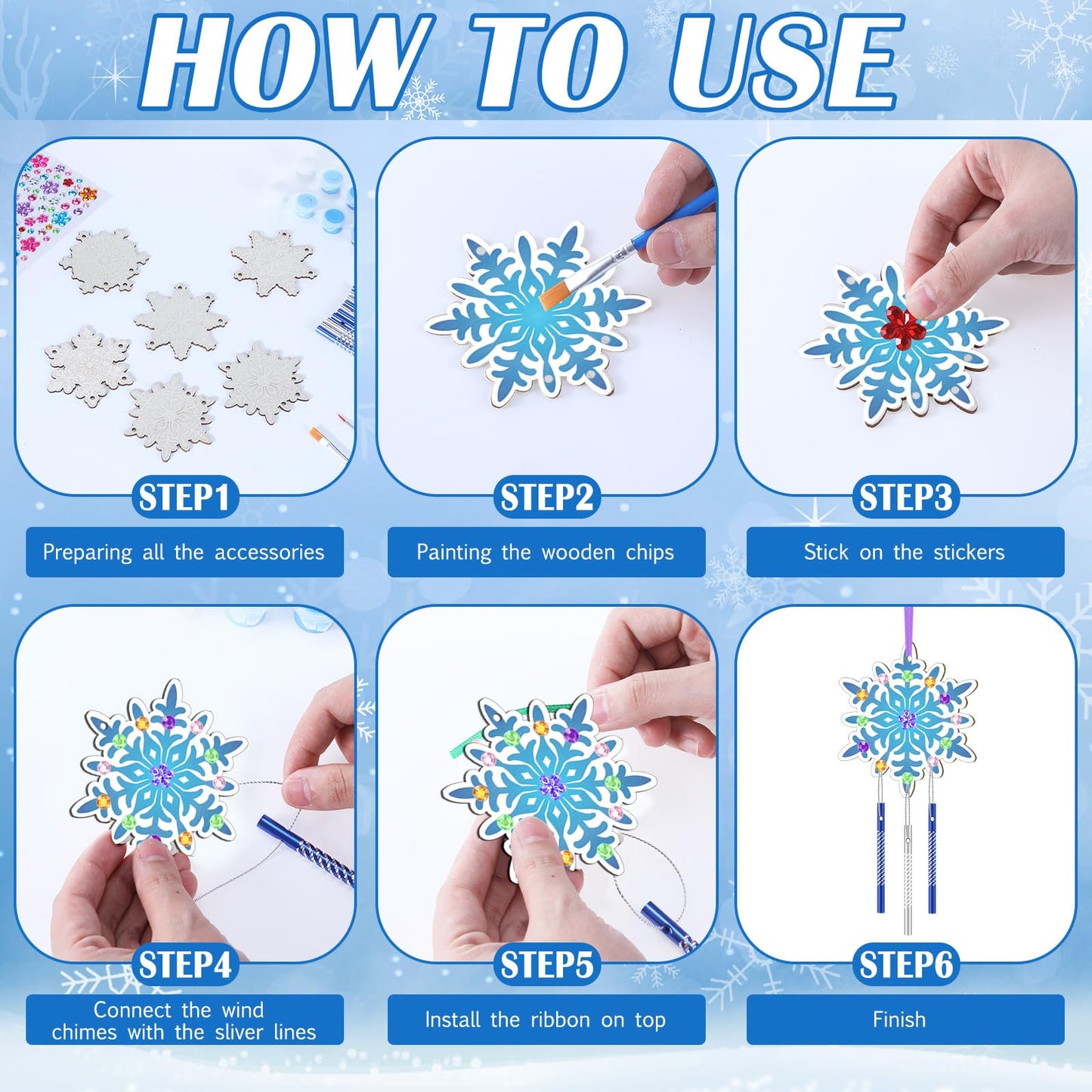 HOW TO USE

STEP1
Preparing all the accessories

STEP2
Painting the wooden chips

STEP3
Stick on the stickers

STEP4
Connect the wind chimes with the sliver lines

STEP5
Install the ribbon on top

STEP6
Finish