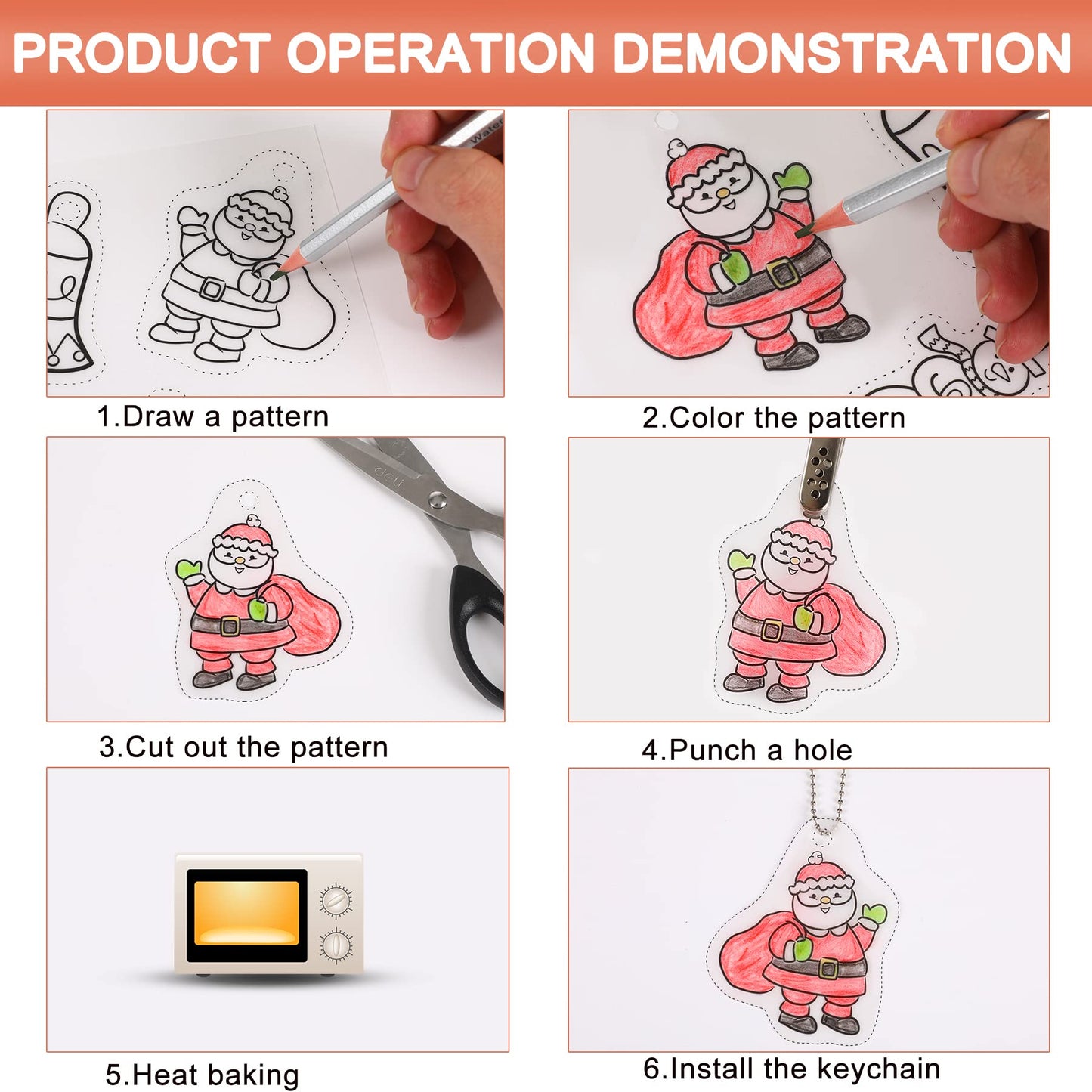 PRODUCT OPERATION DEMONSTRATION

Water

1.Draw a pattern

2.Color the pattern

deli

3.Cut out the pattern

4.Punch a hole

5.Heat baking

6.Install the keychain