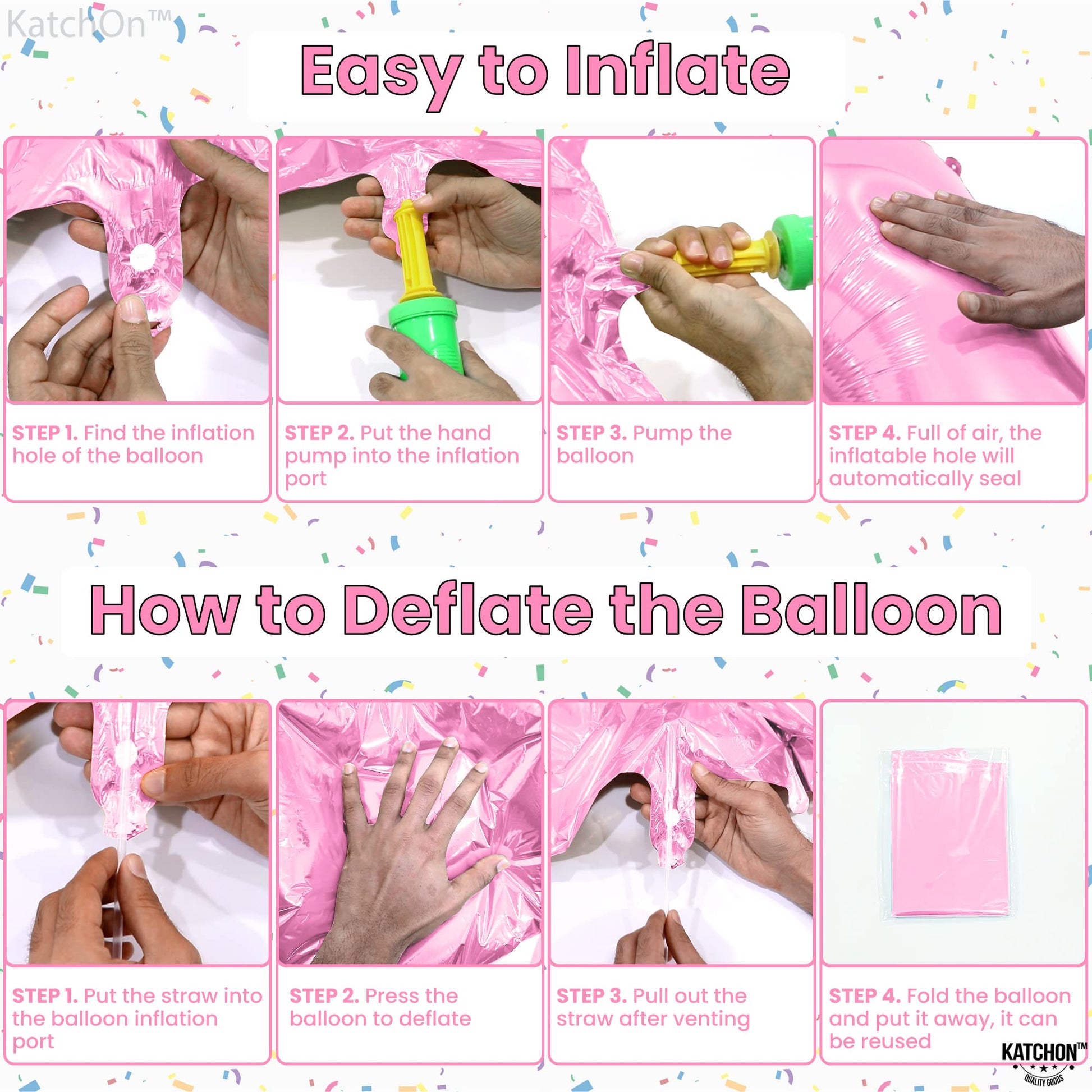 KatchOn™

Easy to Inflate

STEP 1. Find the inflation hole of the balloon

STEP 2. Put the hand pump into the inflation port

STEP 3. Pump the balloon

STEP 4. Full of air, the inflatable hole will automatically seal

How to Deflate the Balloon

STEP 1. Put the straw into the balloon inflation port

STEP 2. Press the balloon to deflate

STEP 3. Pull out the straw after venting

STEP 4. Fold the balloon and put it away, it can be reused

KATCHON™
QUALITY GOODS