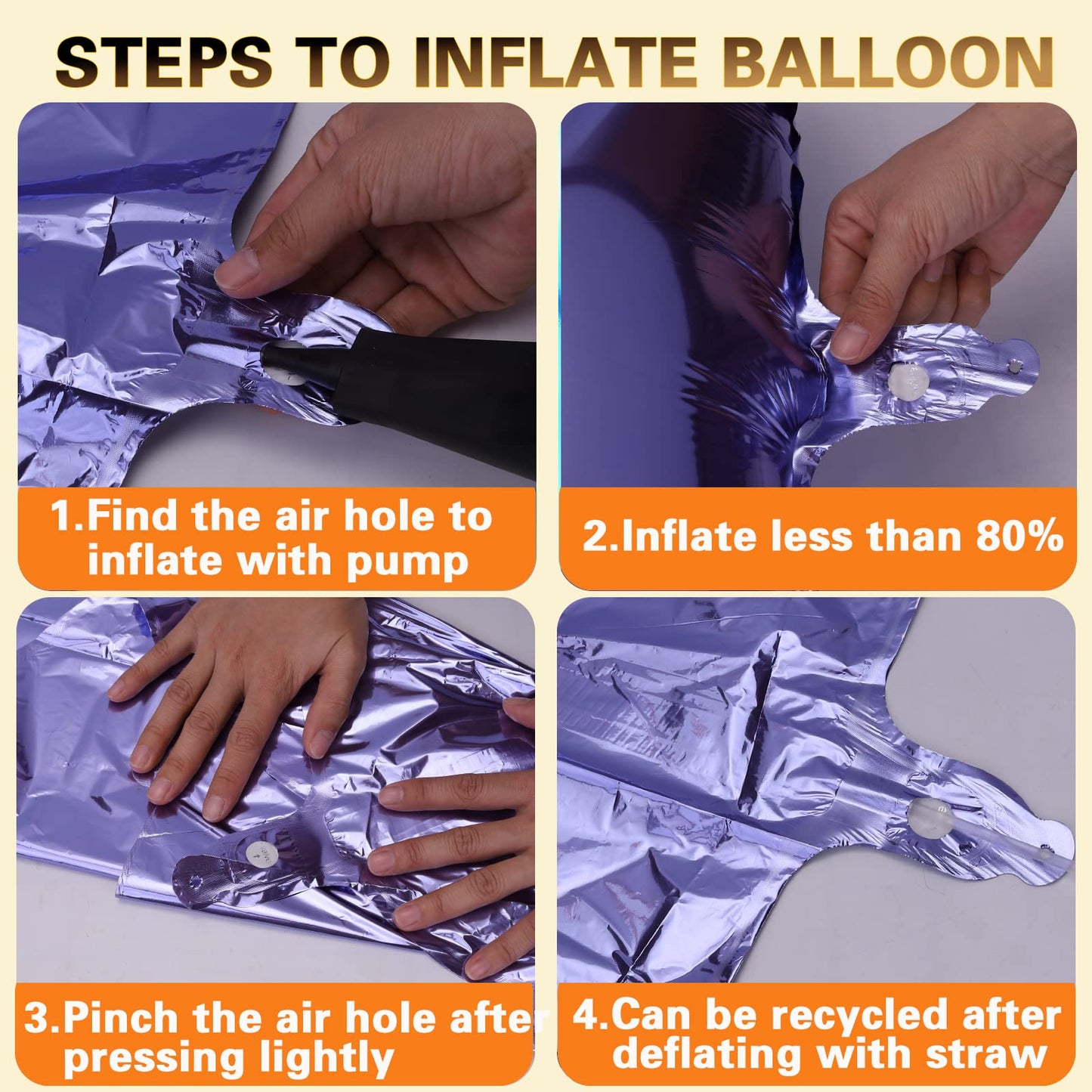 STEPS TO INFLATE BALLOON

1.Find the air hole to inflate with pump

2.Inflate less than 80%

3.Pinch the air hole after pressing lightly

4.Can be recycled after deflating with straw