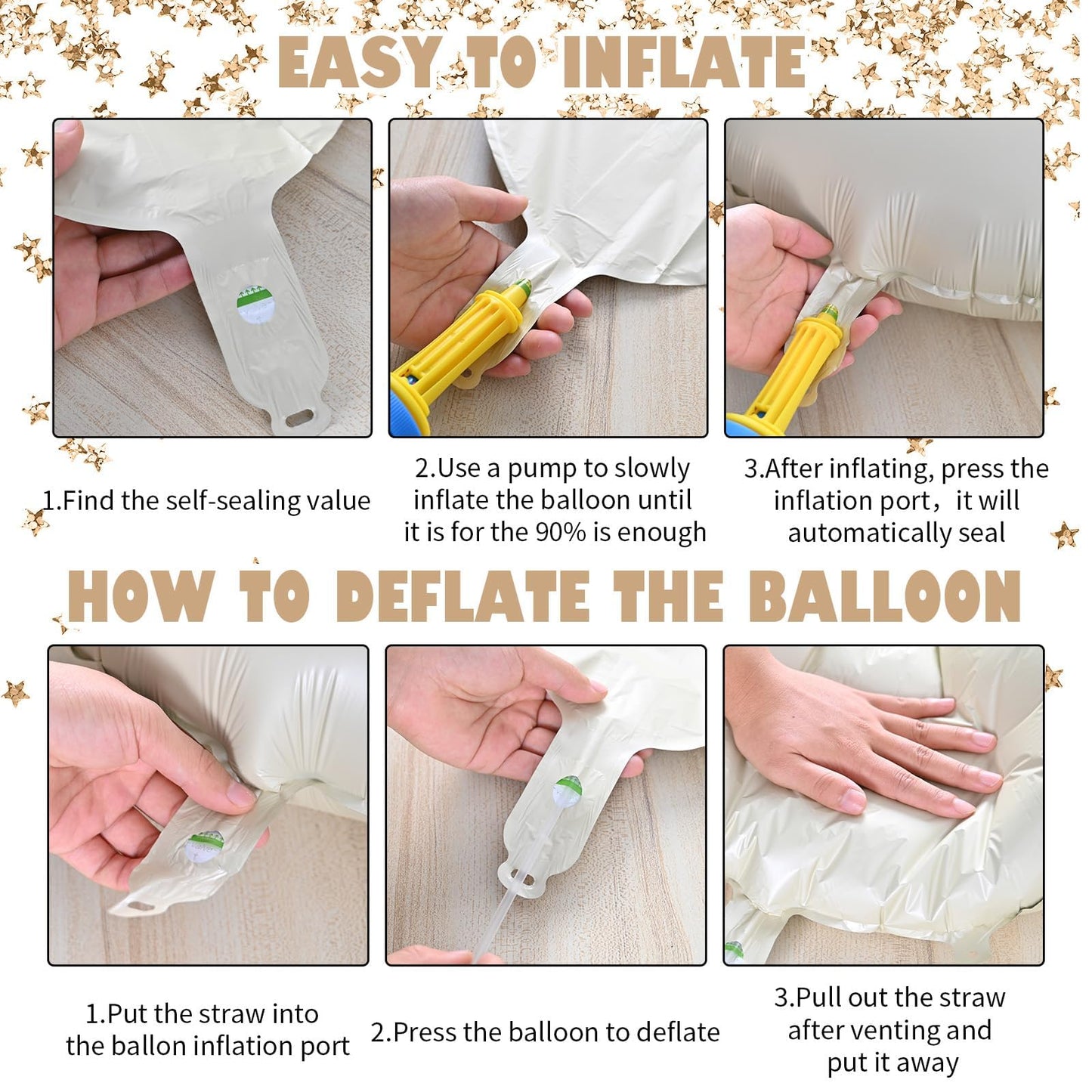 EASY TO INFLATE

1.Find the self-sealing value

2.Use a pump to slowly inflate the balloon until it is for the 90% is enough

3.After inflating, press the inflation port，it will automatically seal

HOW TO DEFLATE THE BALLOON

1.Put the straw into the ballon inflation port

2.Press the balloon to deflate

3.Pull out the straw after venting and put it away