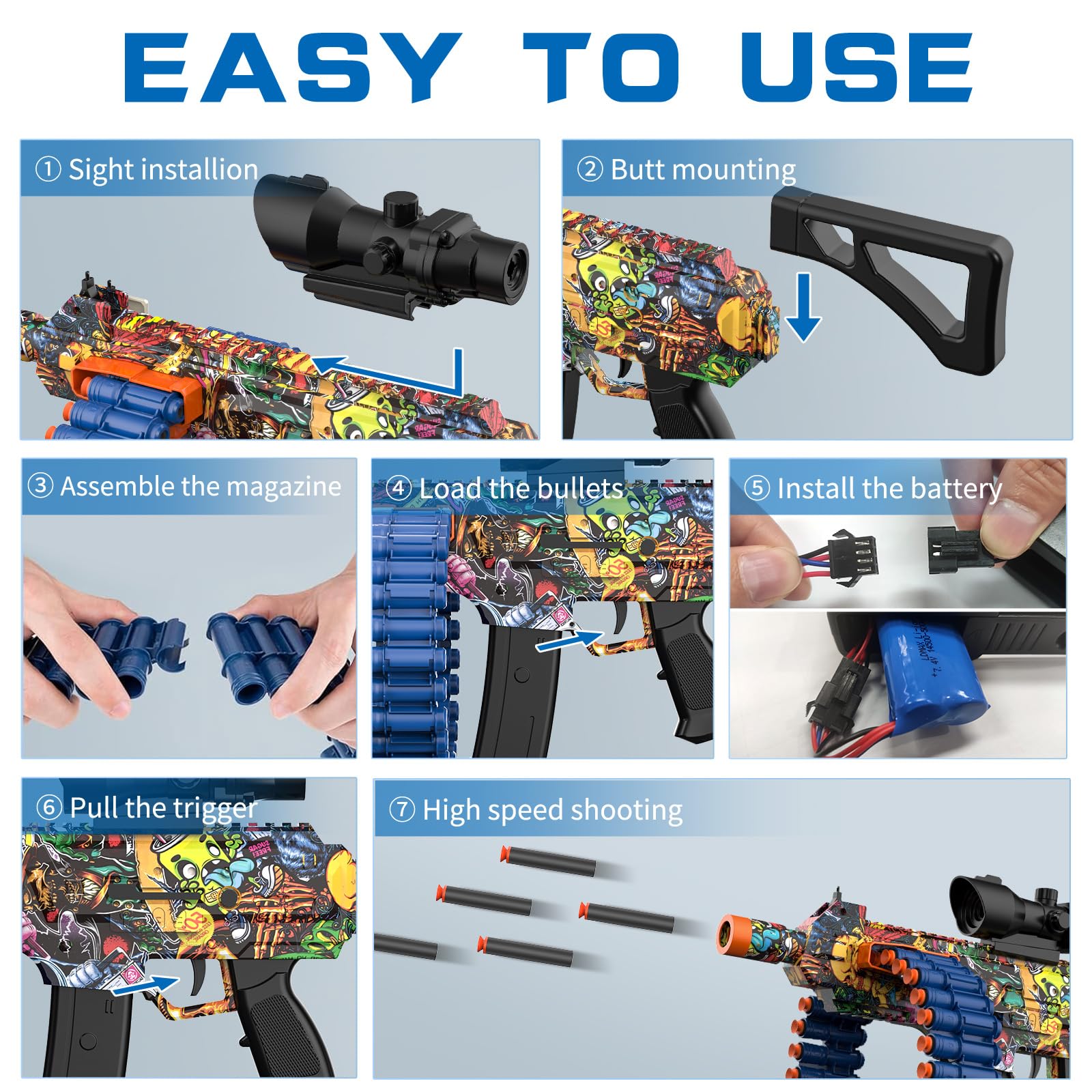 EASY TO USE

① Sight installion

② Butt mounting

③ Assemble the magazine

④ Load the bullets

⑤ Install the battery

⑥ Pull the trigger

⑦ High speed shooting